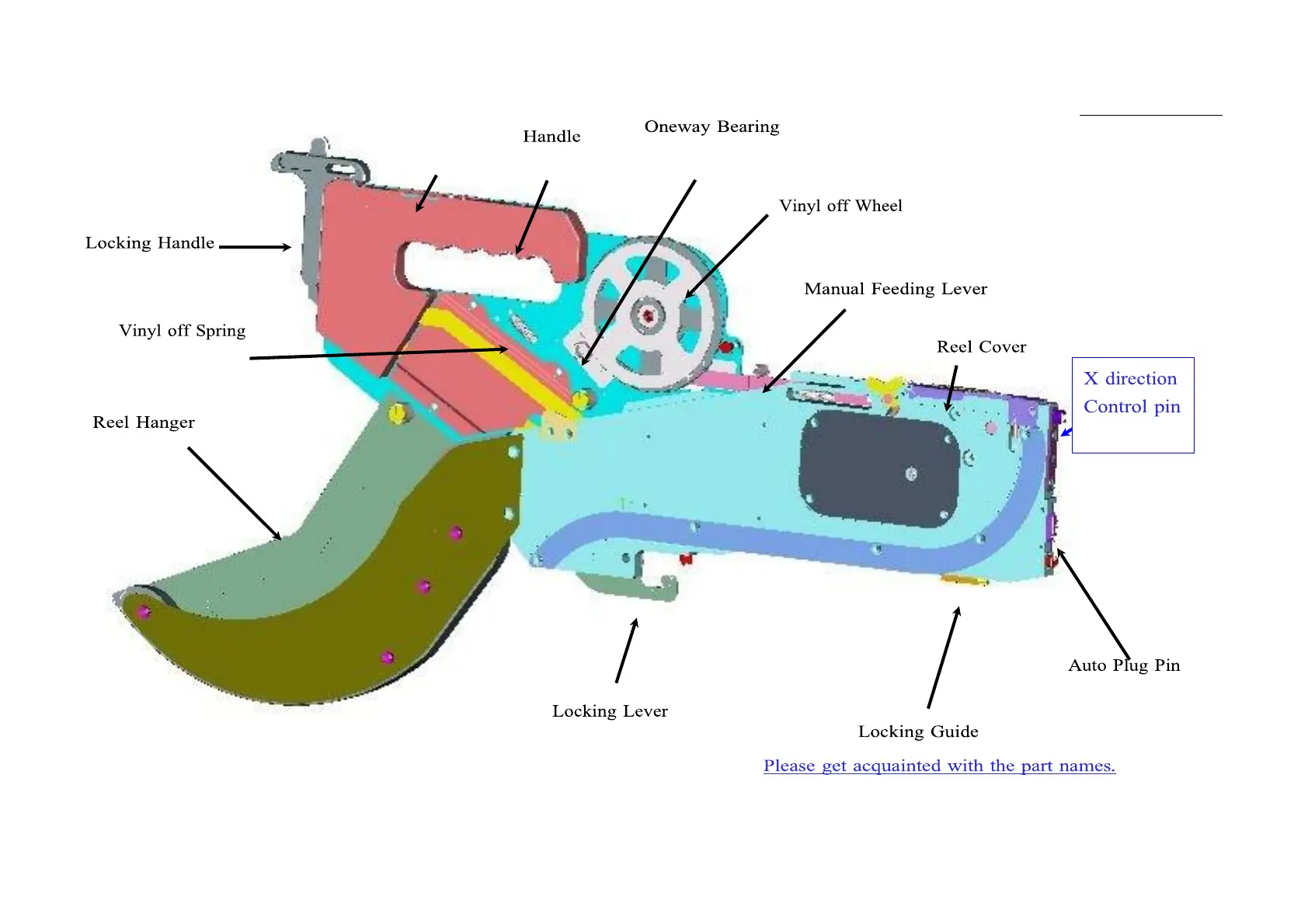 Handle

Oneway Bearing

Vinyl off Wheel

Locking Handle

Manual Feeding Lever

Vinyl off Spring

Reel Cover

X direction Control pin

Reel Hanger

Auto Plug Pin

Locking Lever

Locking Guide

Please get acquainted with the part names.