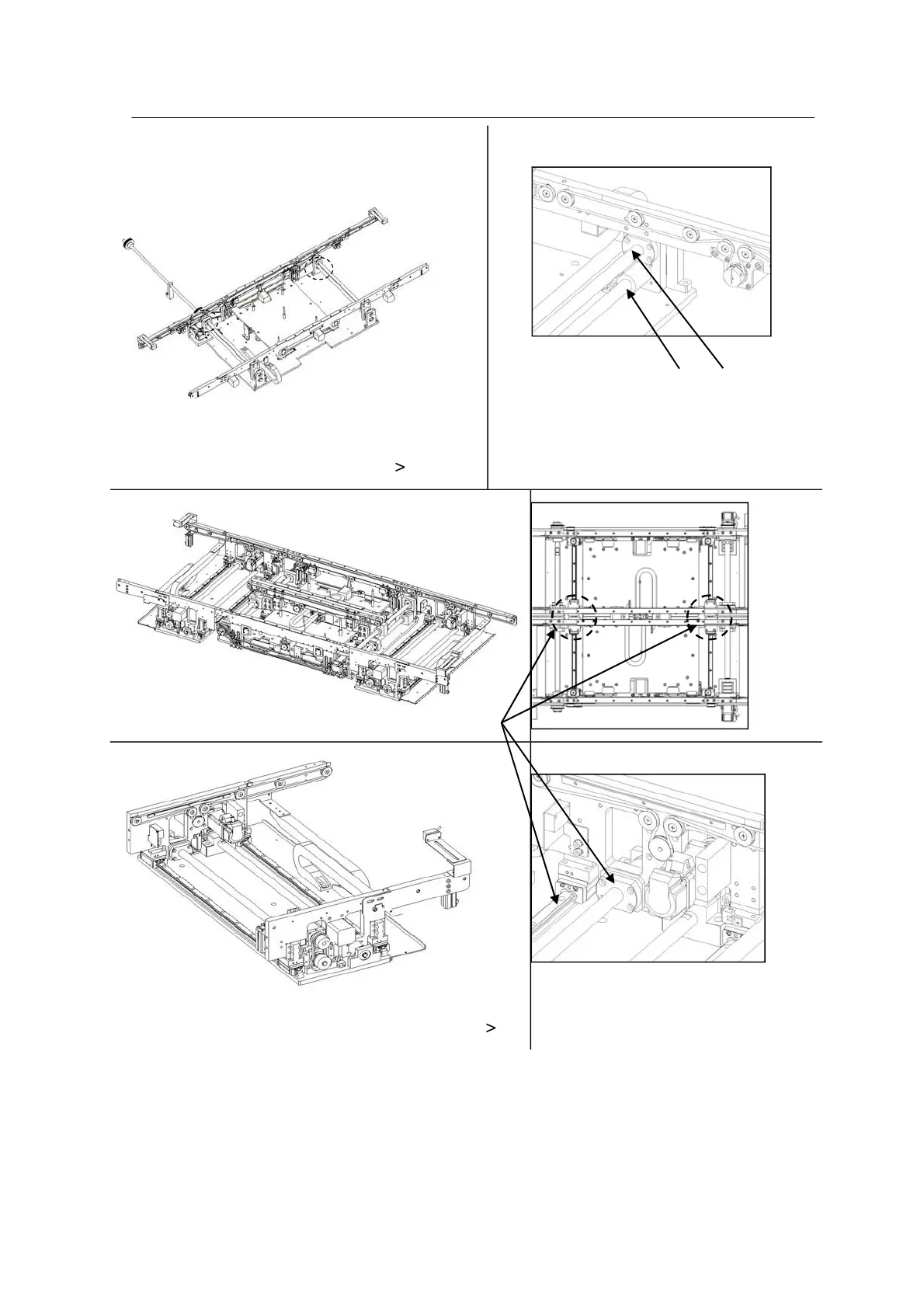 >

>