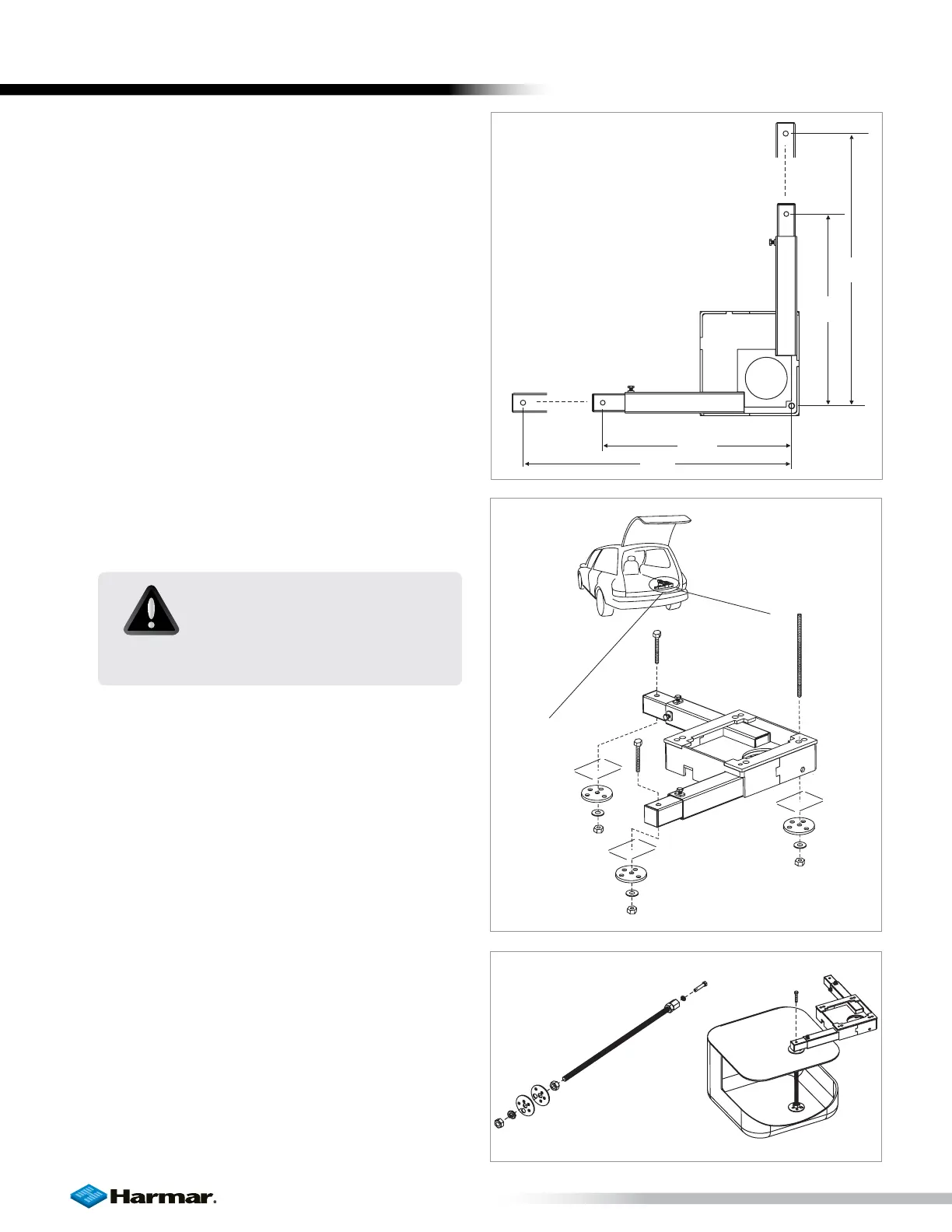 Harmar.