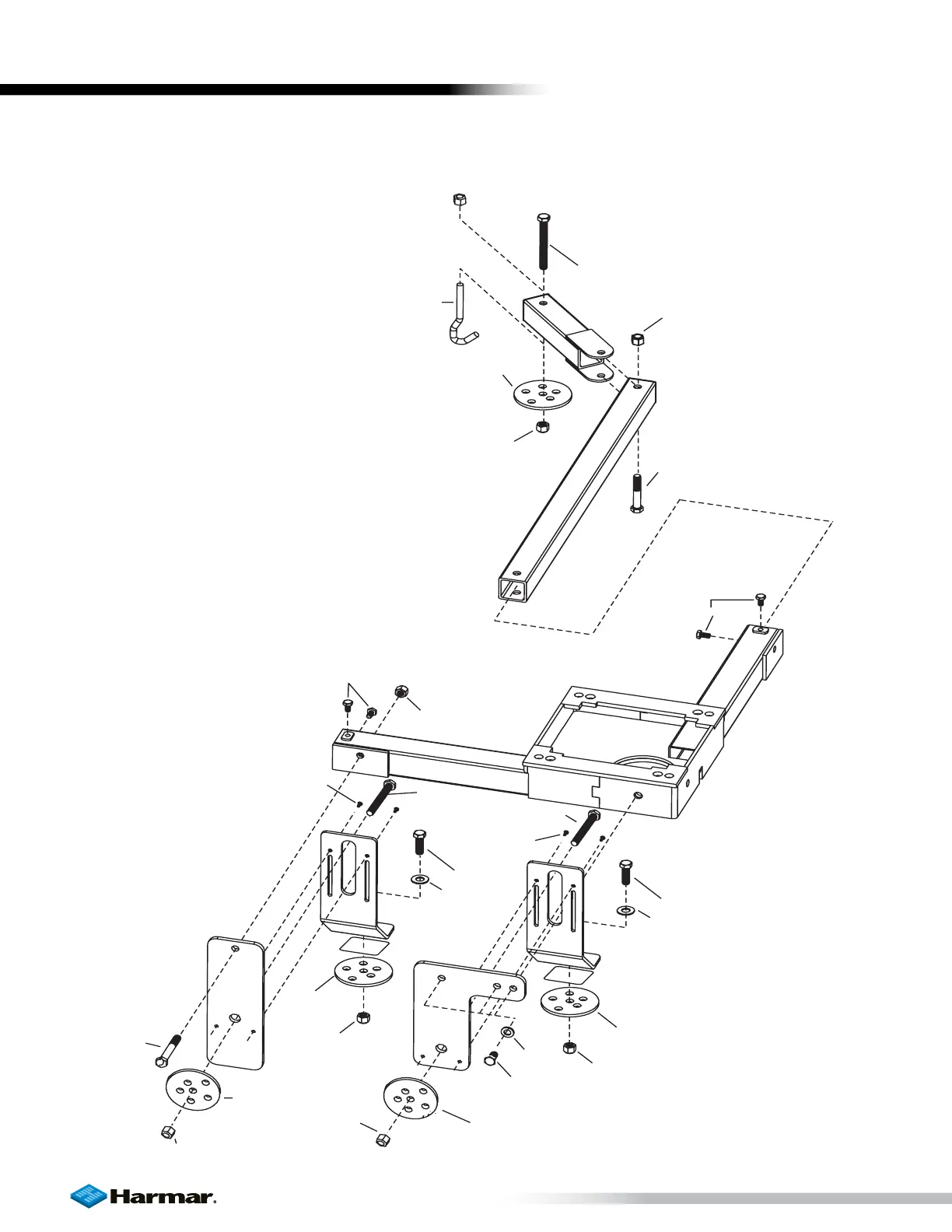 Harmar.