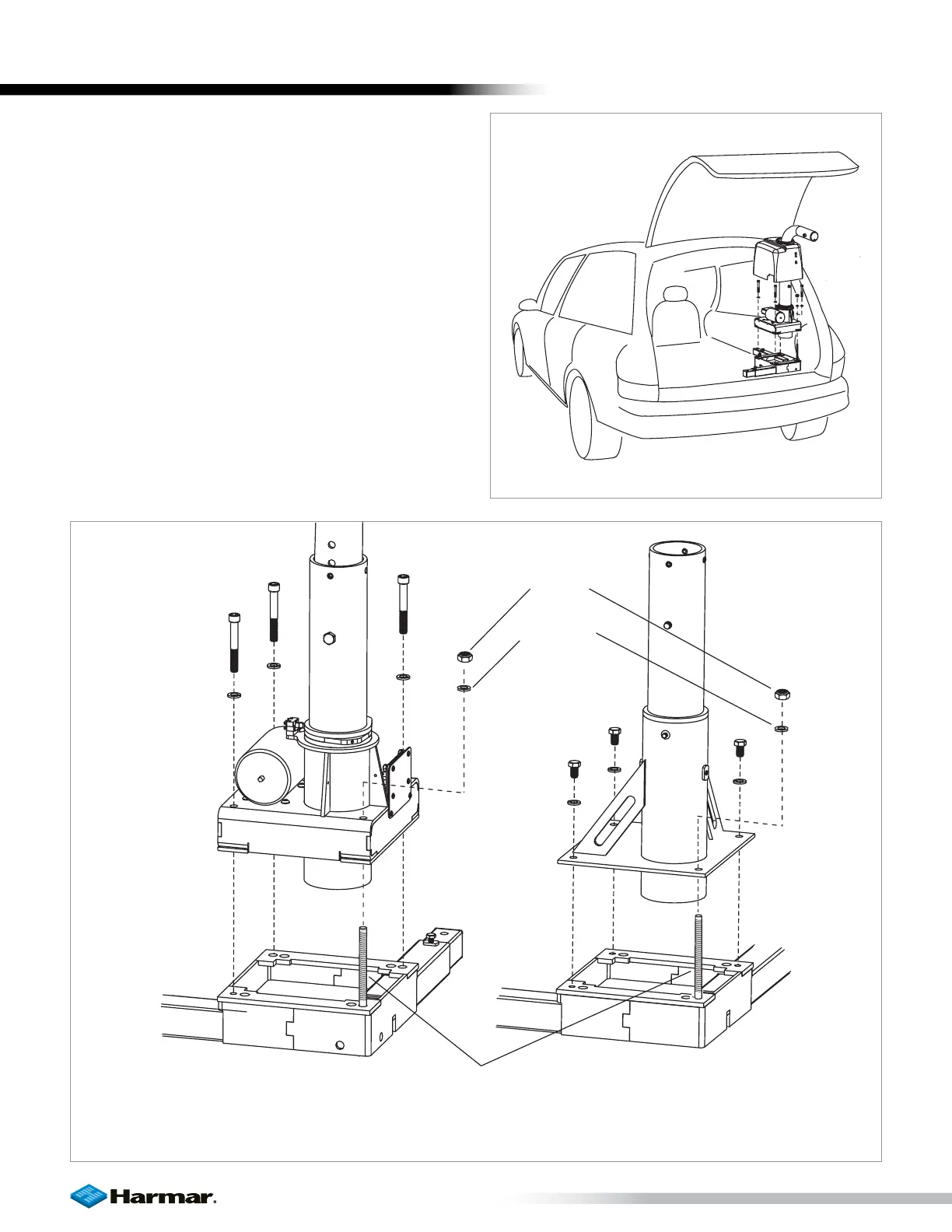 Harmar.