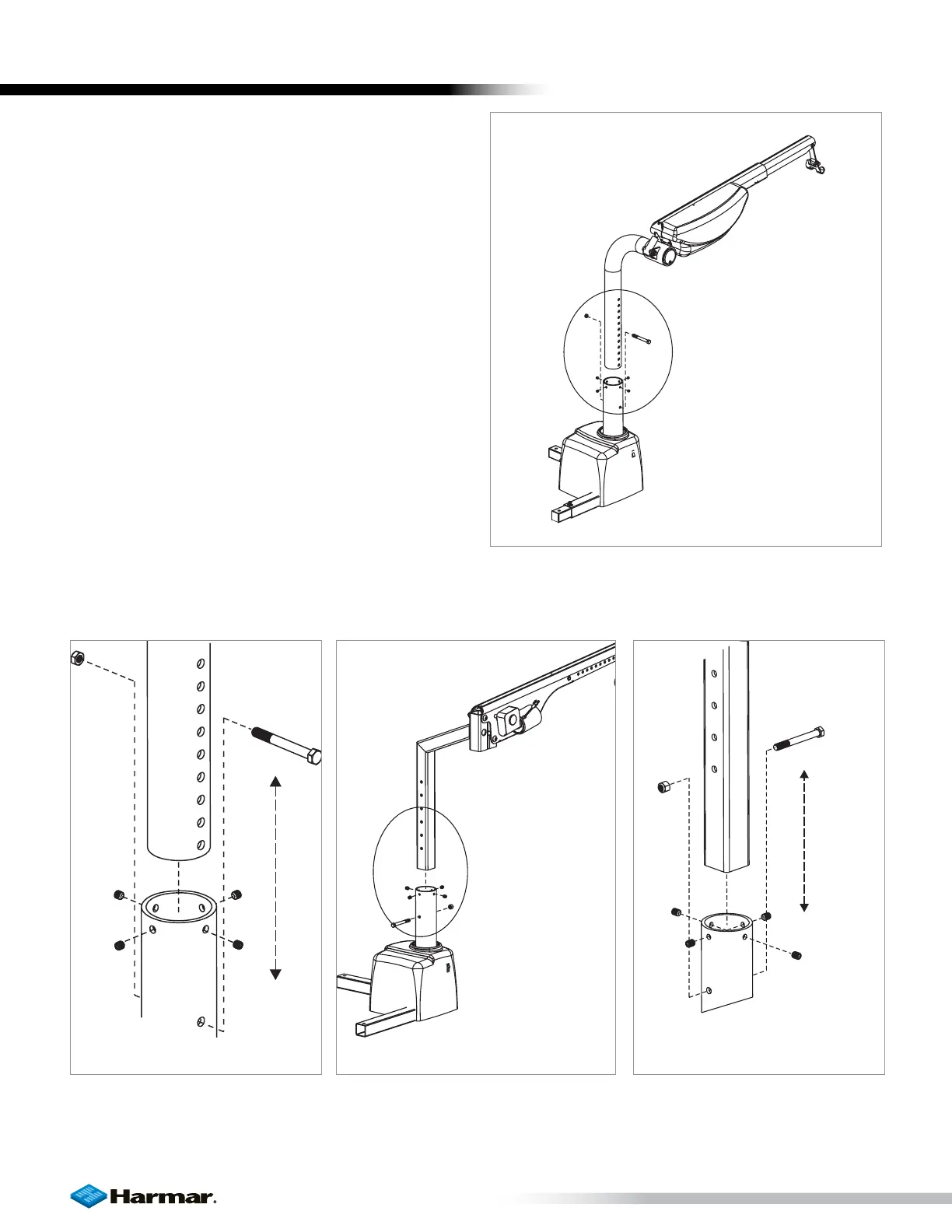 Harmar.