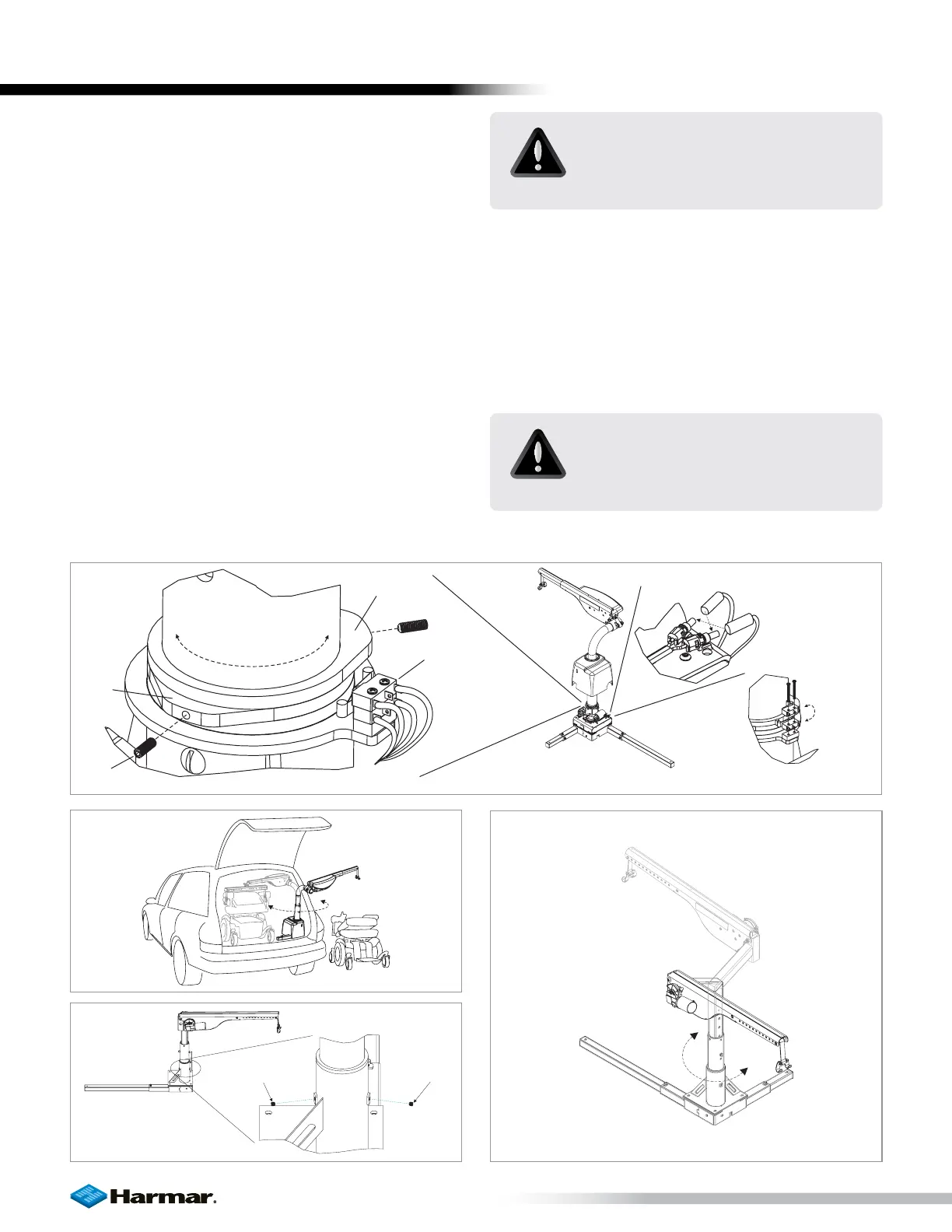 Harmar.