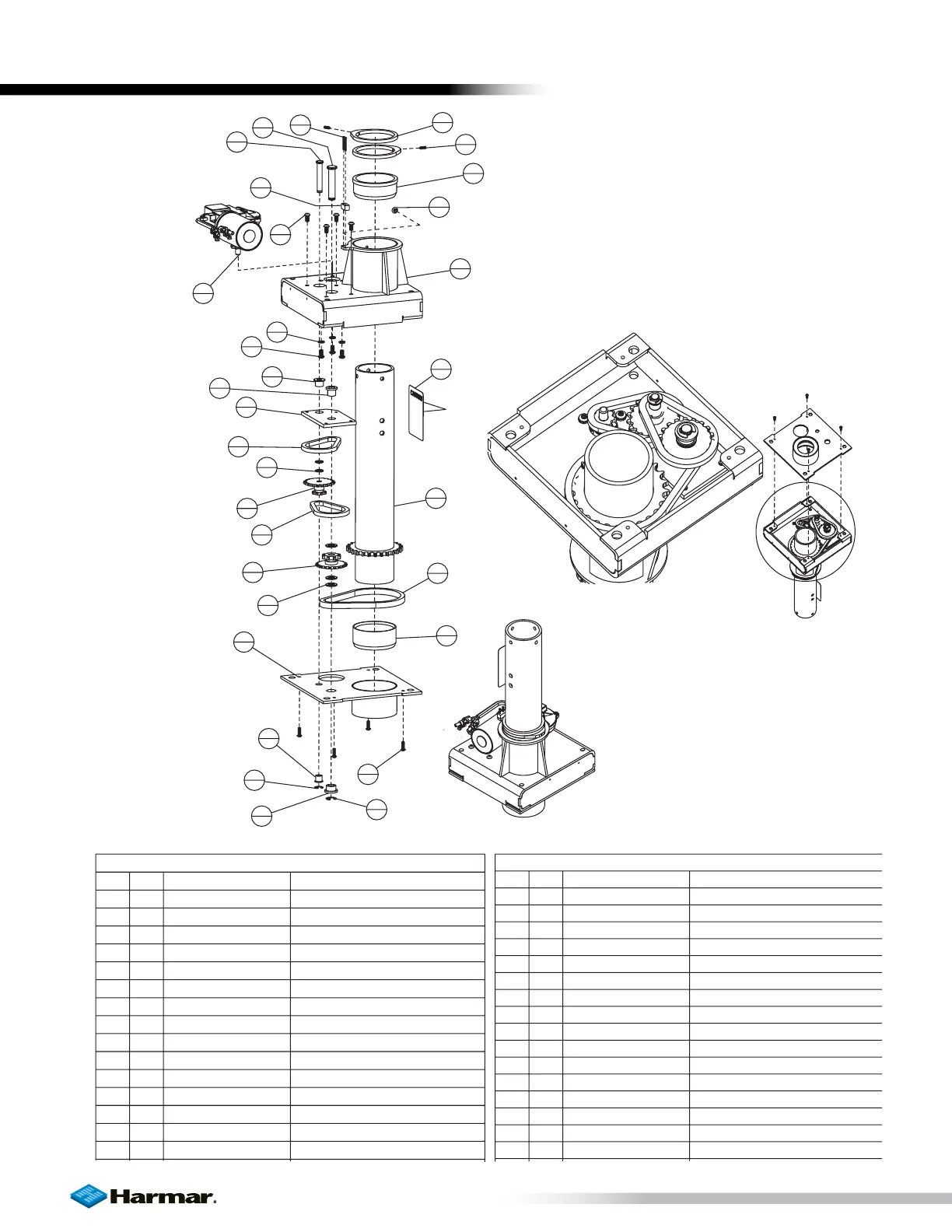 Harmar.