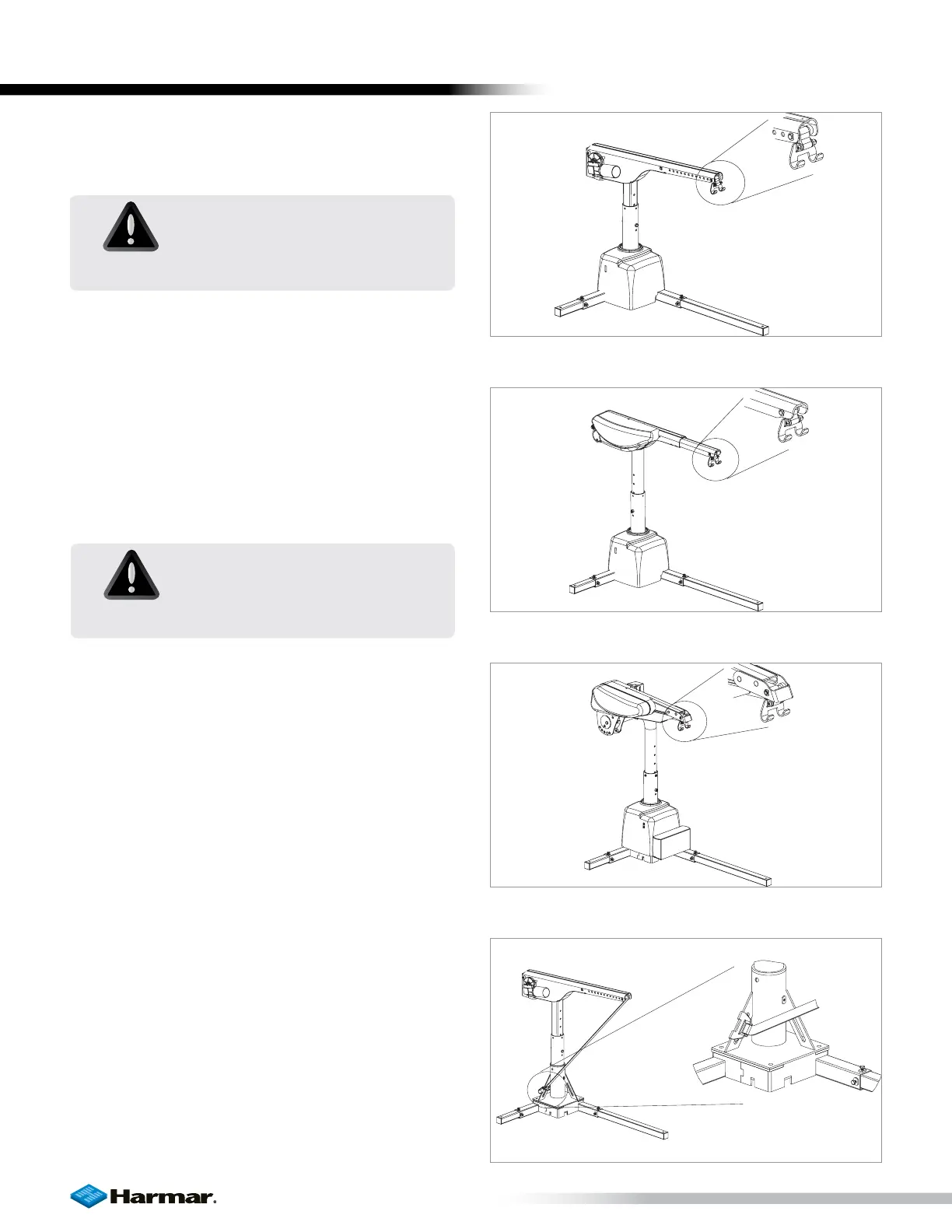 Harmar.