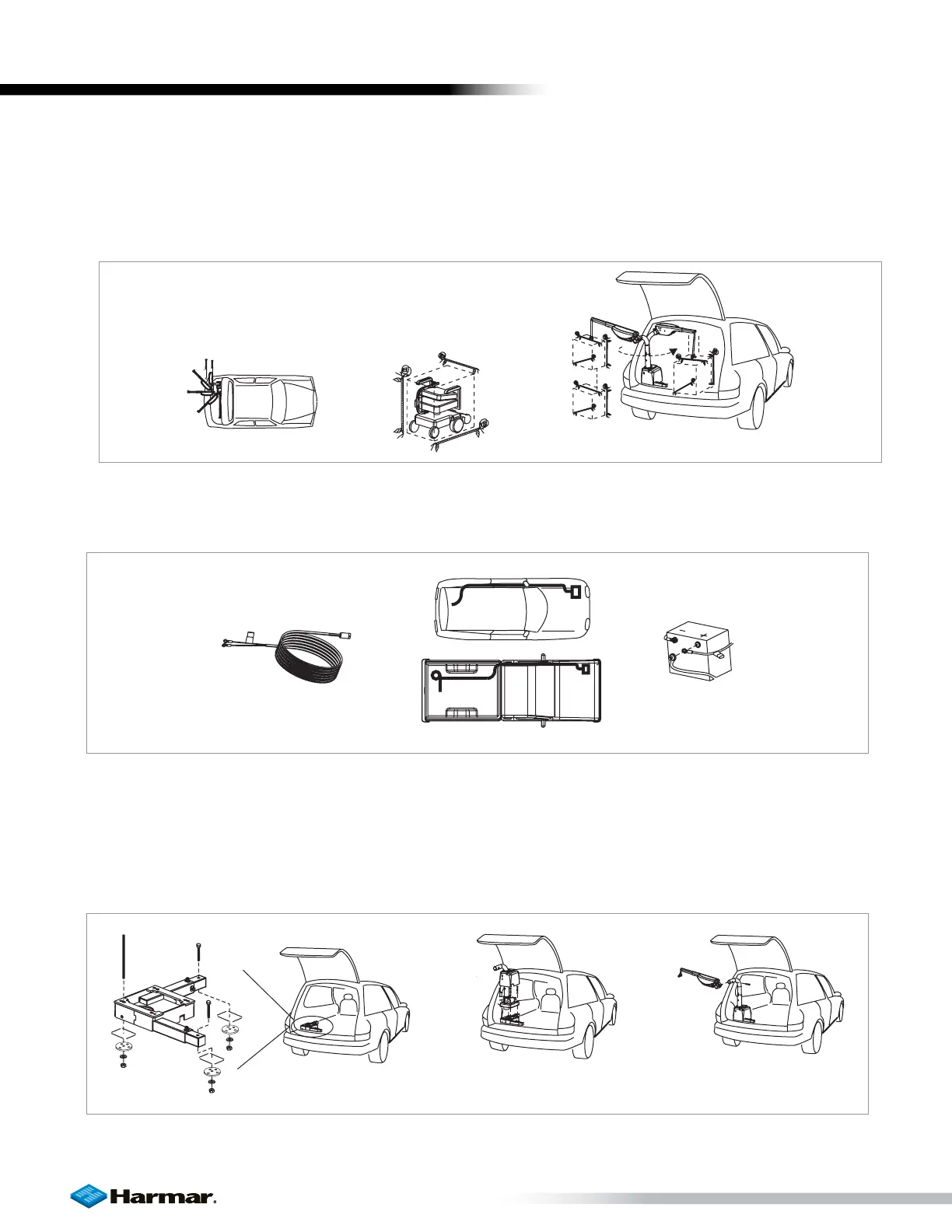 Harmar.