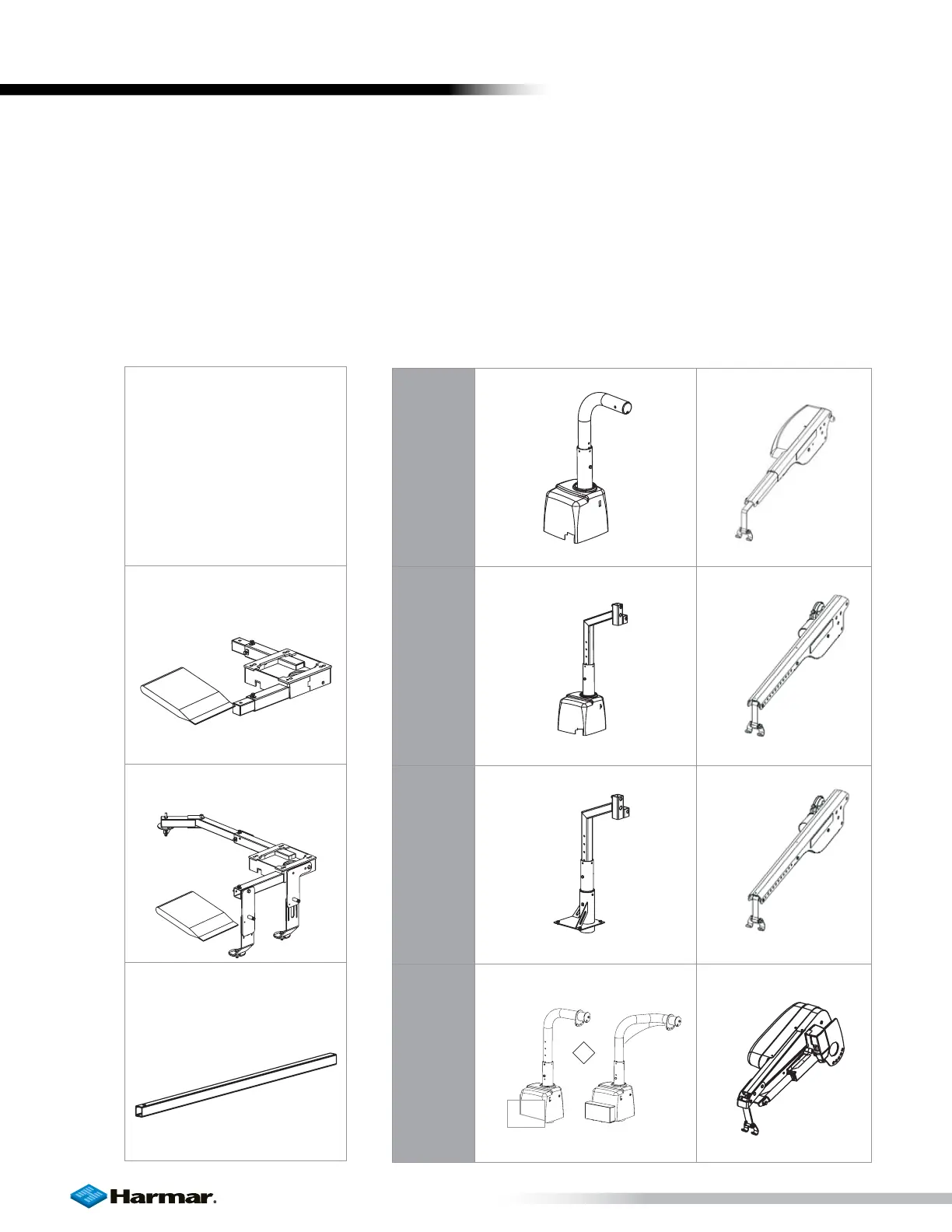 Harmar.