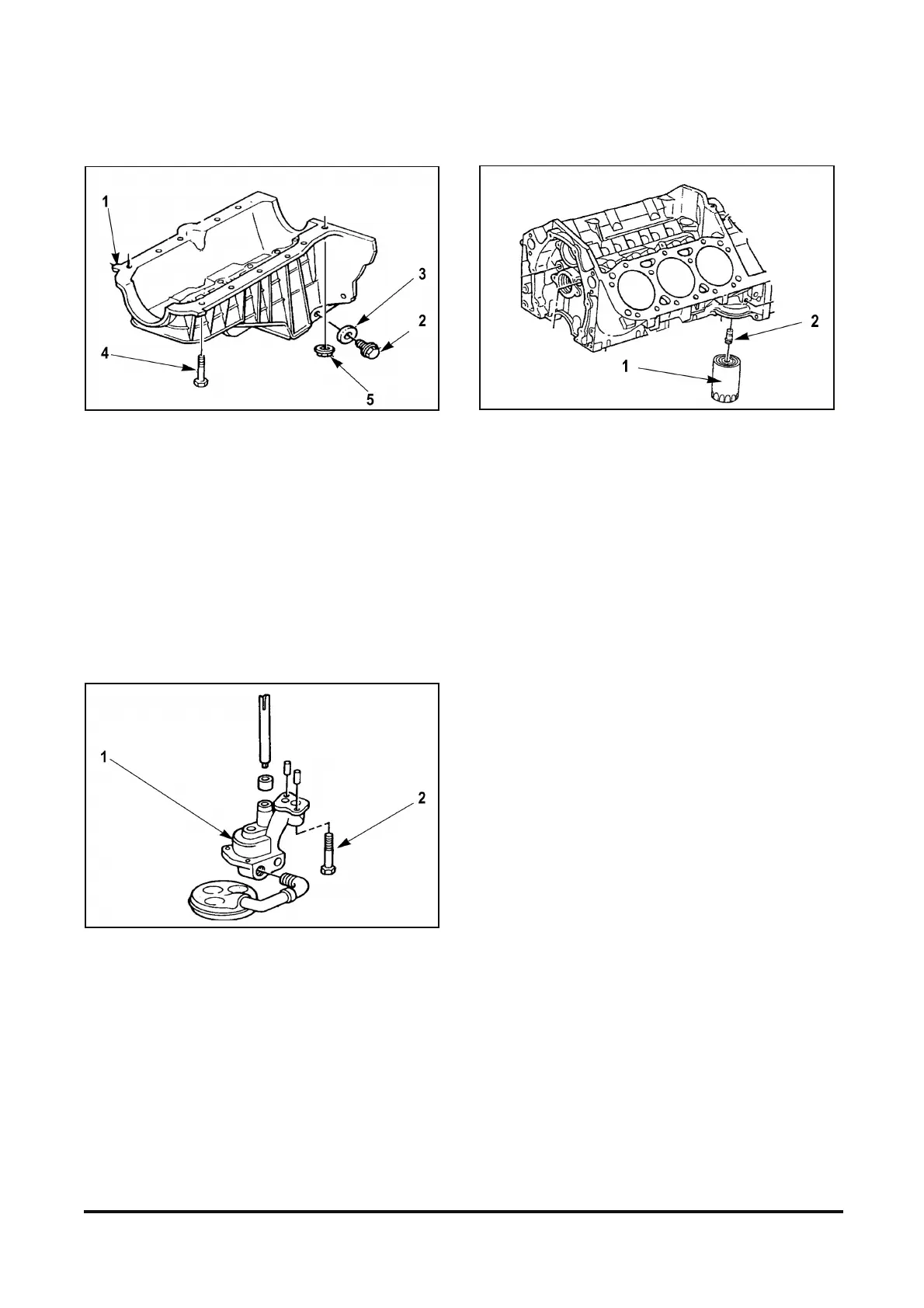 1
3
2
4
5

2
1

1
2