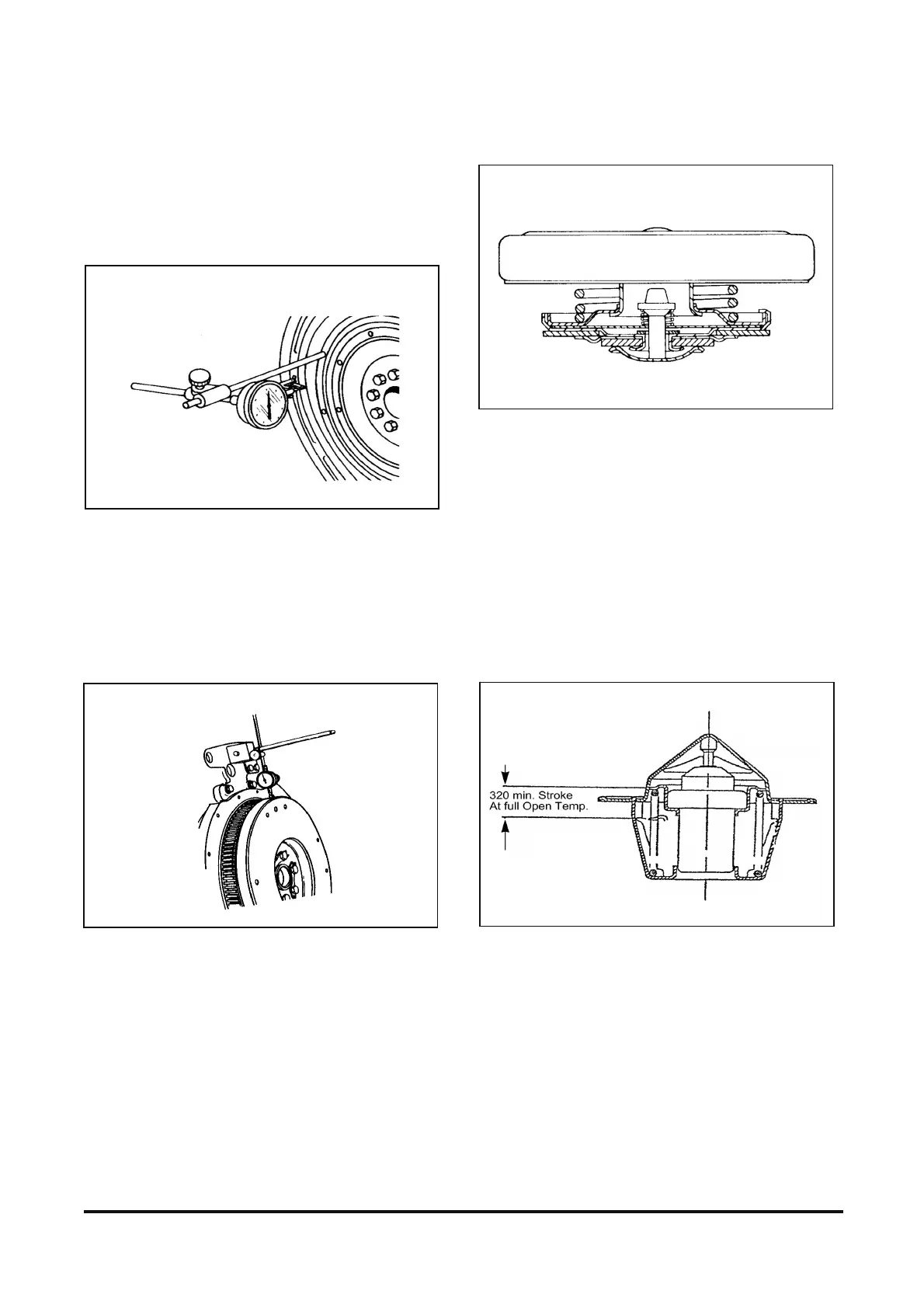 320 min. Stroke
At full Open Temp.