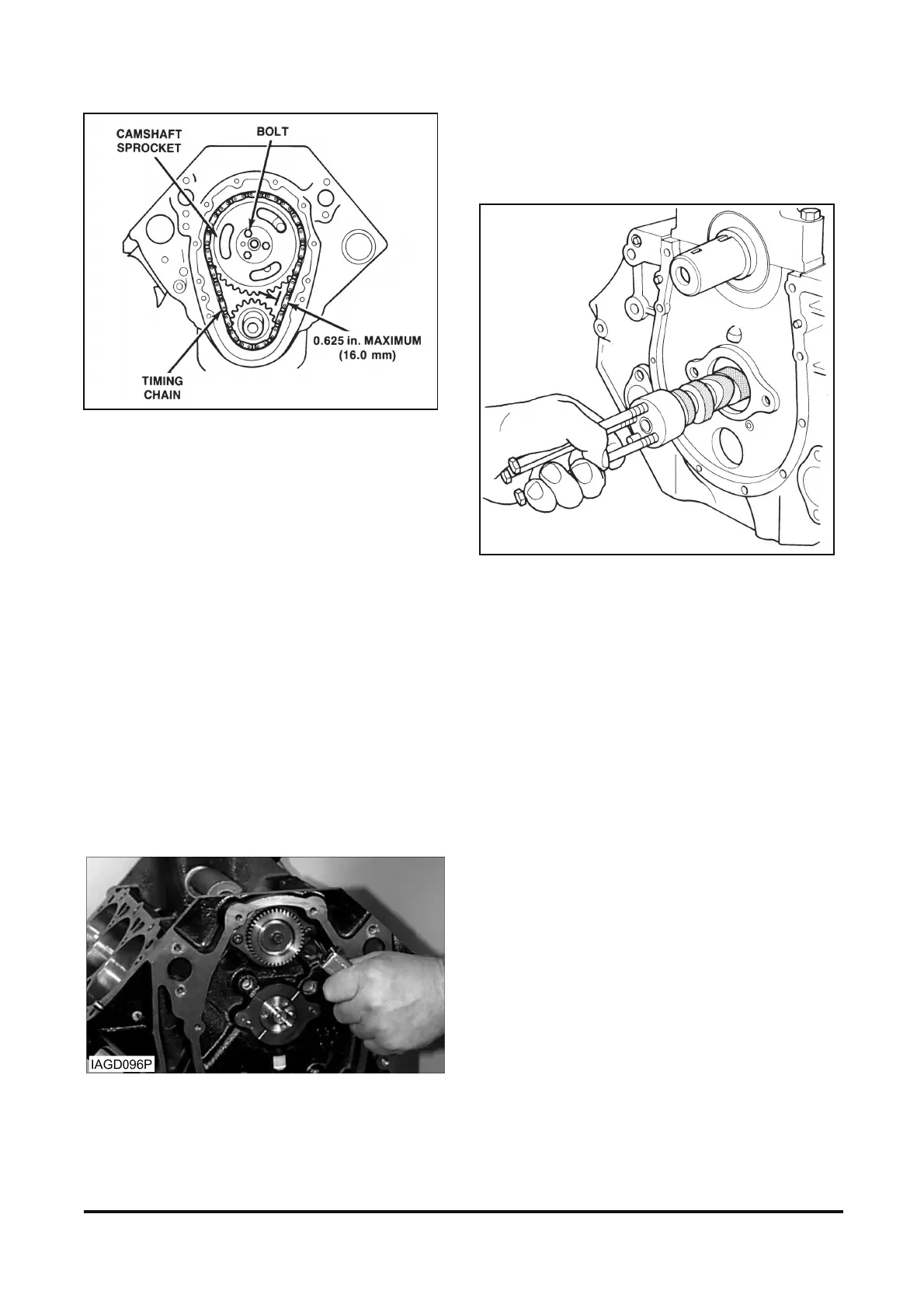 CAMSHAFT SPROCKET

BOLT

0.625 in. MAXIMUM (16.0 mm)

TIMING CHAIN

IAGD096P