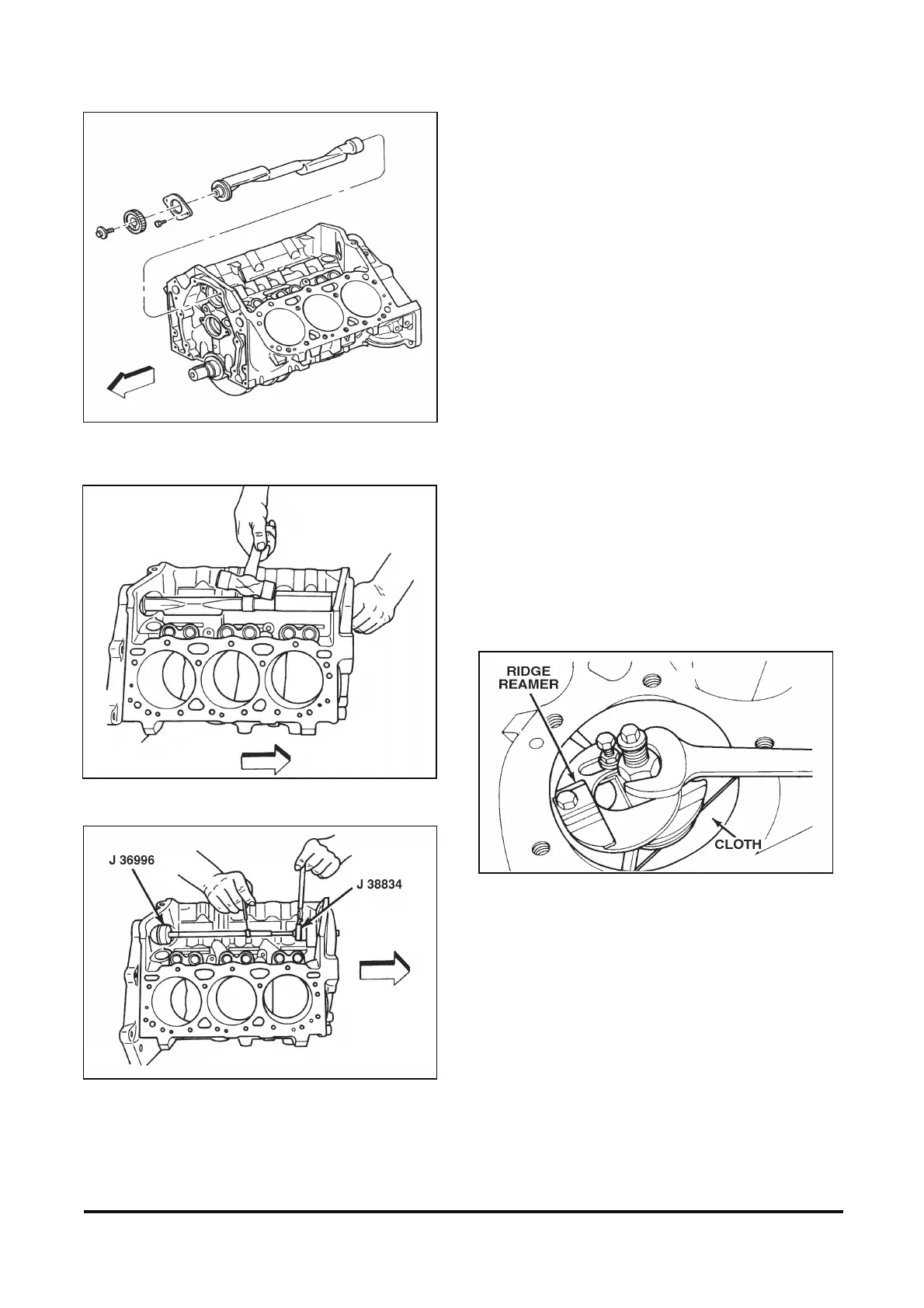 J 36996

J 38834

RIDGE REAMER

CLOTH