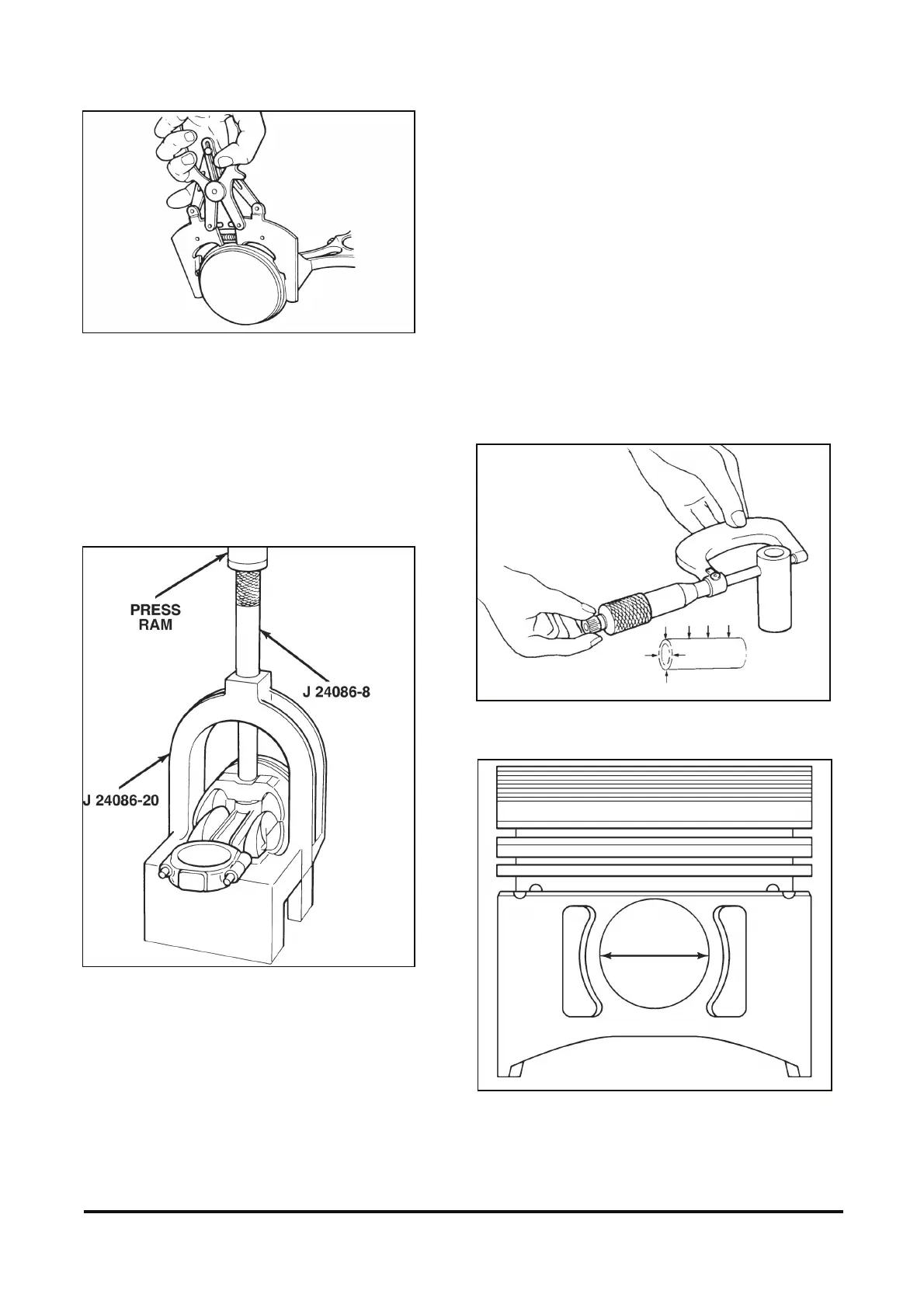 PRESS RAM

J 24086-8

J 24086-20