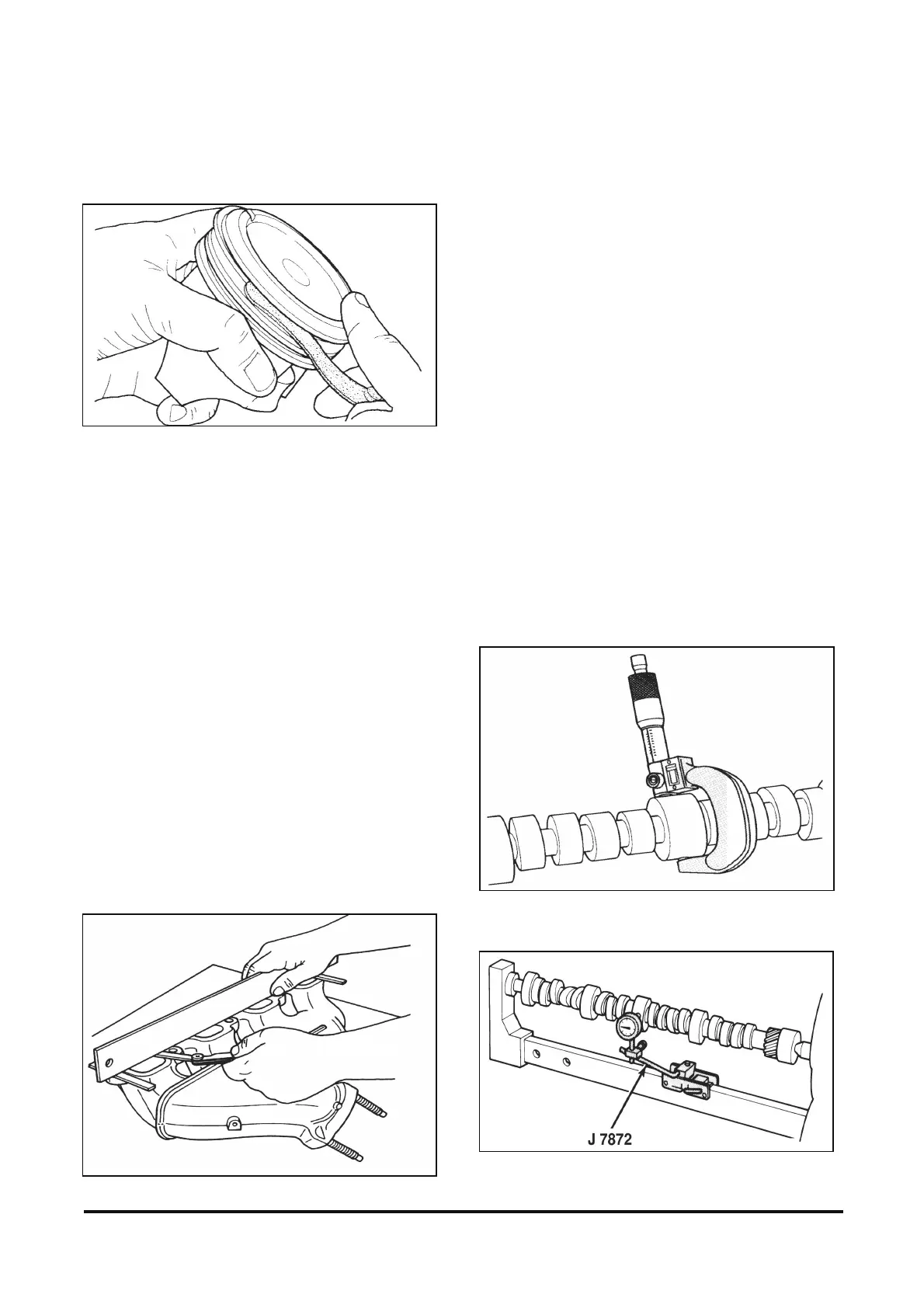 J 7872