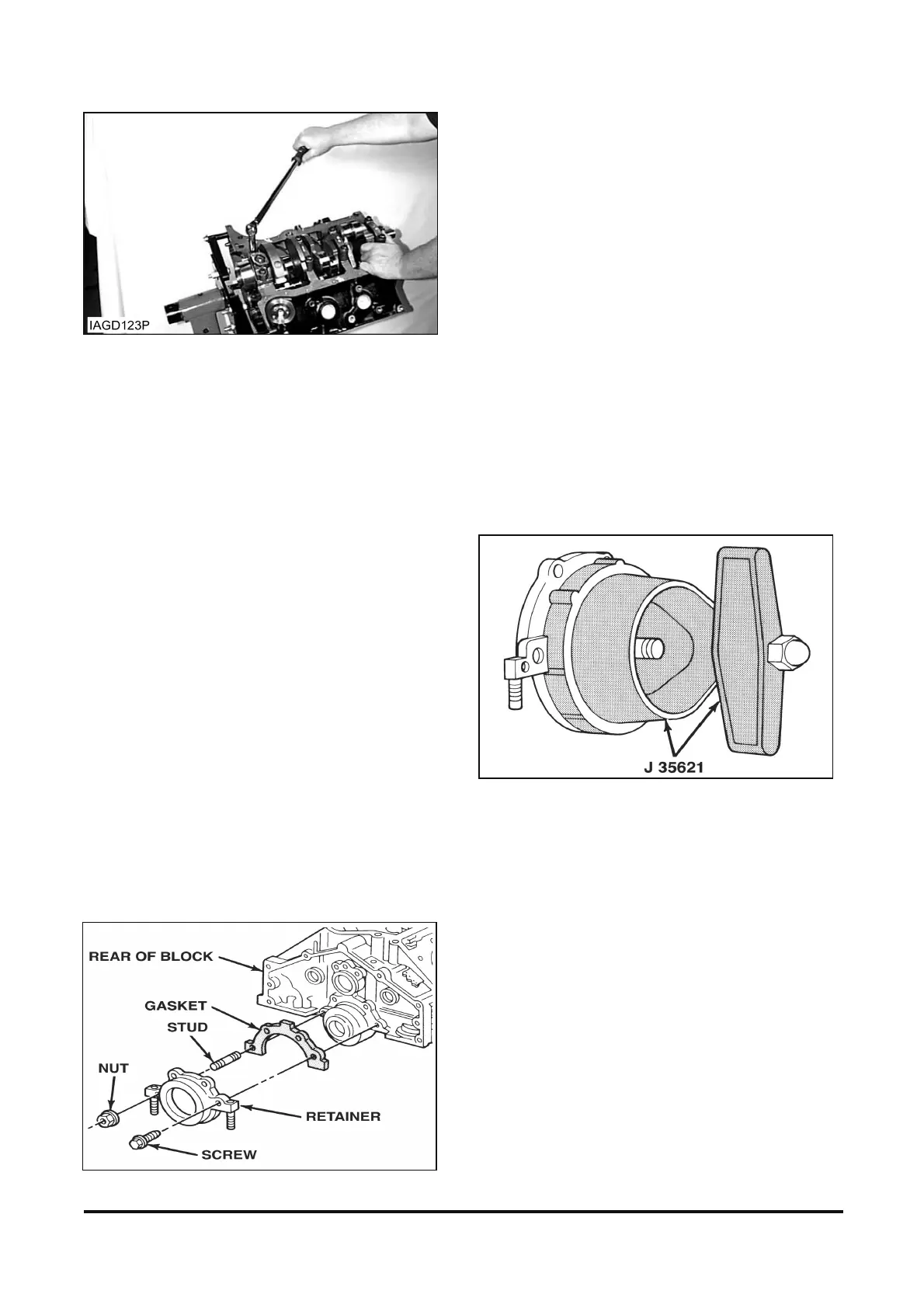 IAGD123P

J 35621

REAR OF BLOCK
GASKET
STUD
NUT
RETAINER
SCREW