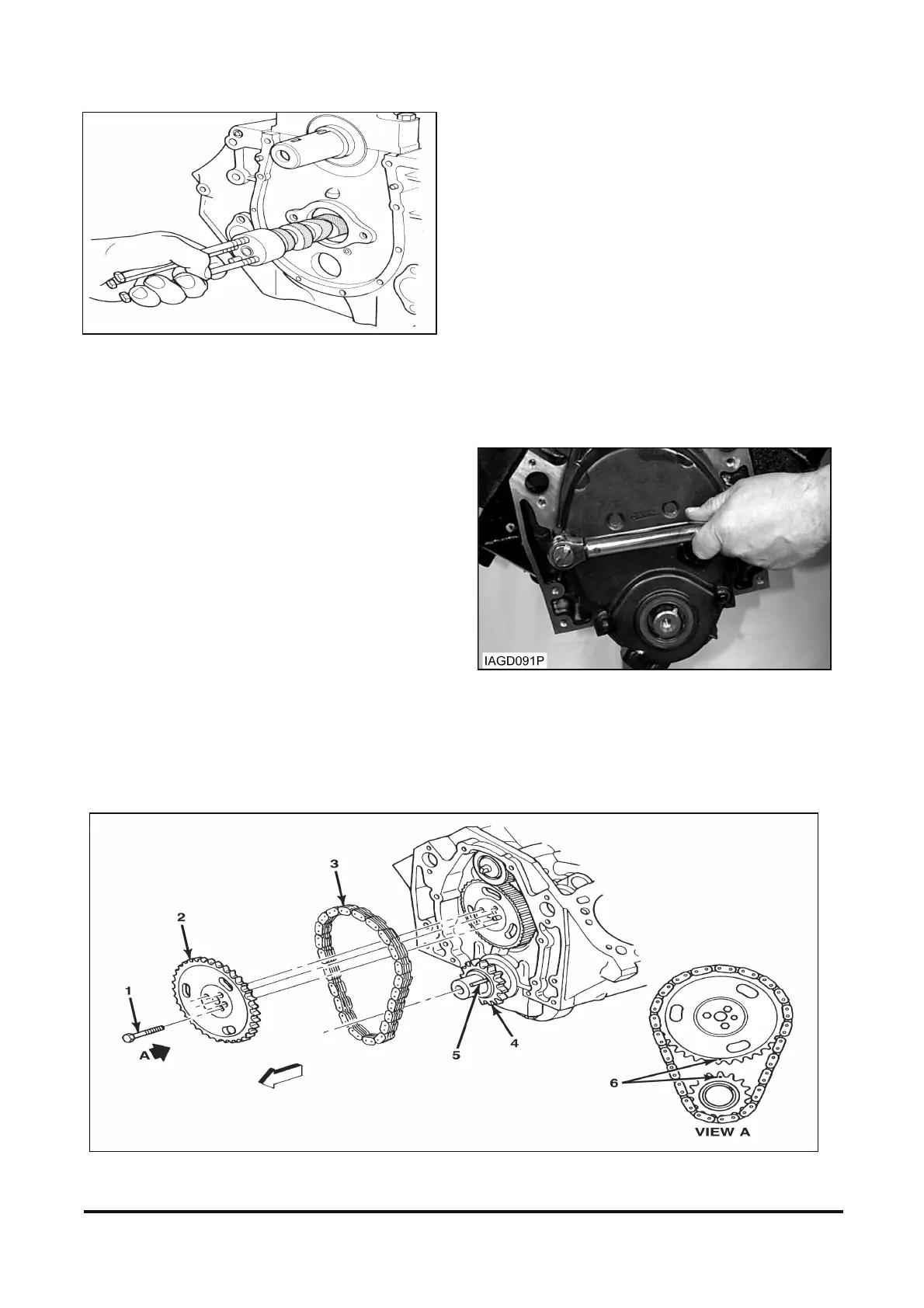 IAGD091P

3
2
1
A
5
4
6
VIEW A