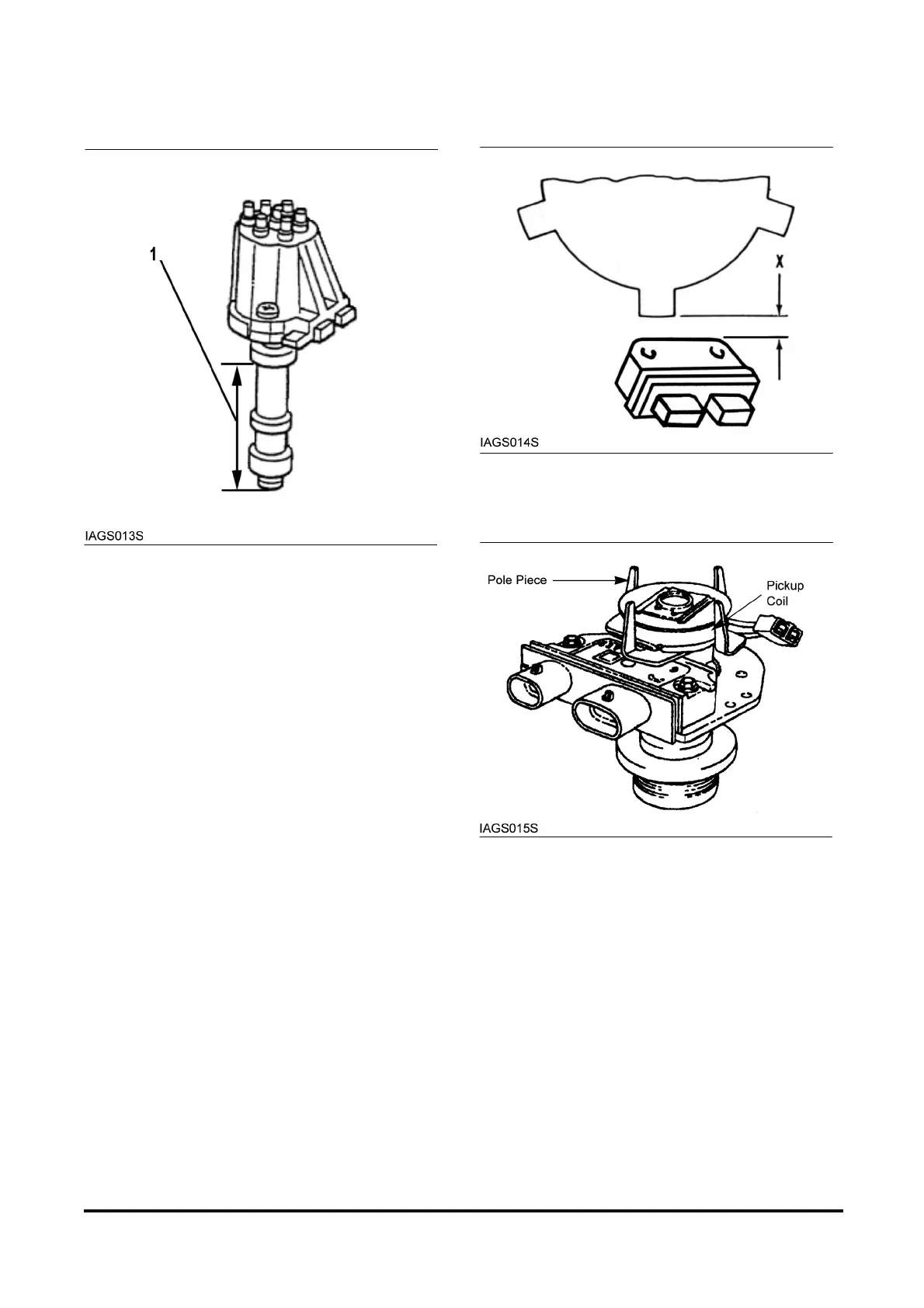 1

IAGS013S

X

IAGS014S

Pole Piece

Pickup Coil

IAGS015S