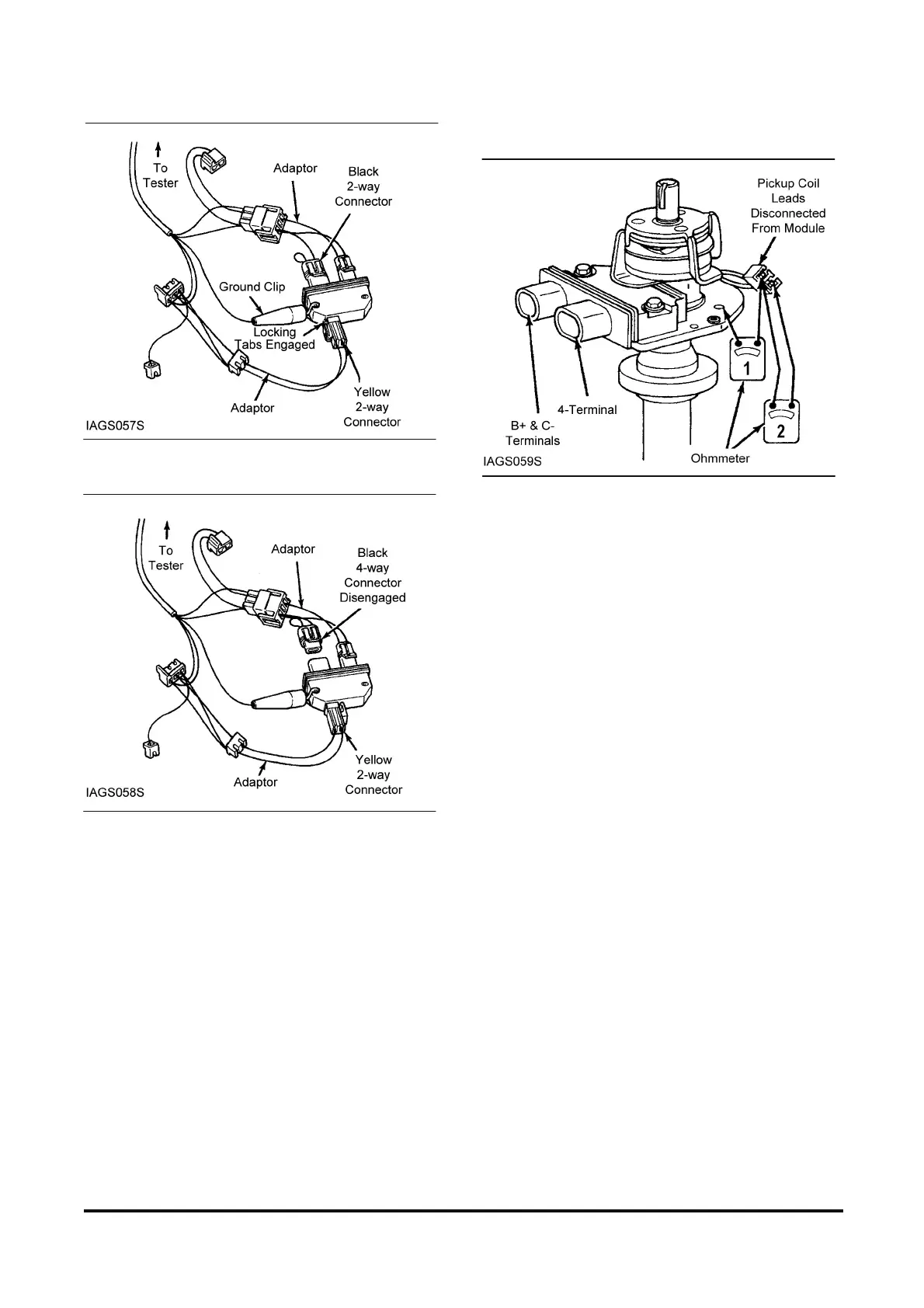 To Tester

Adaptor

Black 2-way Connector

Ground Clip

Locking Tabs Engaged

Adaptor

Yellow 2-way Connector

IAGS057S

To Tester

Adaptor

Black 4-way Connector Disengaged

Adaptor

Yellow 2-way Connector

IAGS058S

Pickup Coil Leads Disconnected From Module

1

2

4-Terminal

B+ & C- Terminals

Ohmmeter

IAGS059S