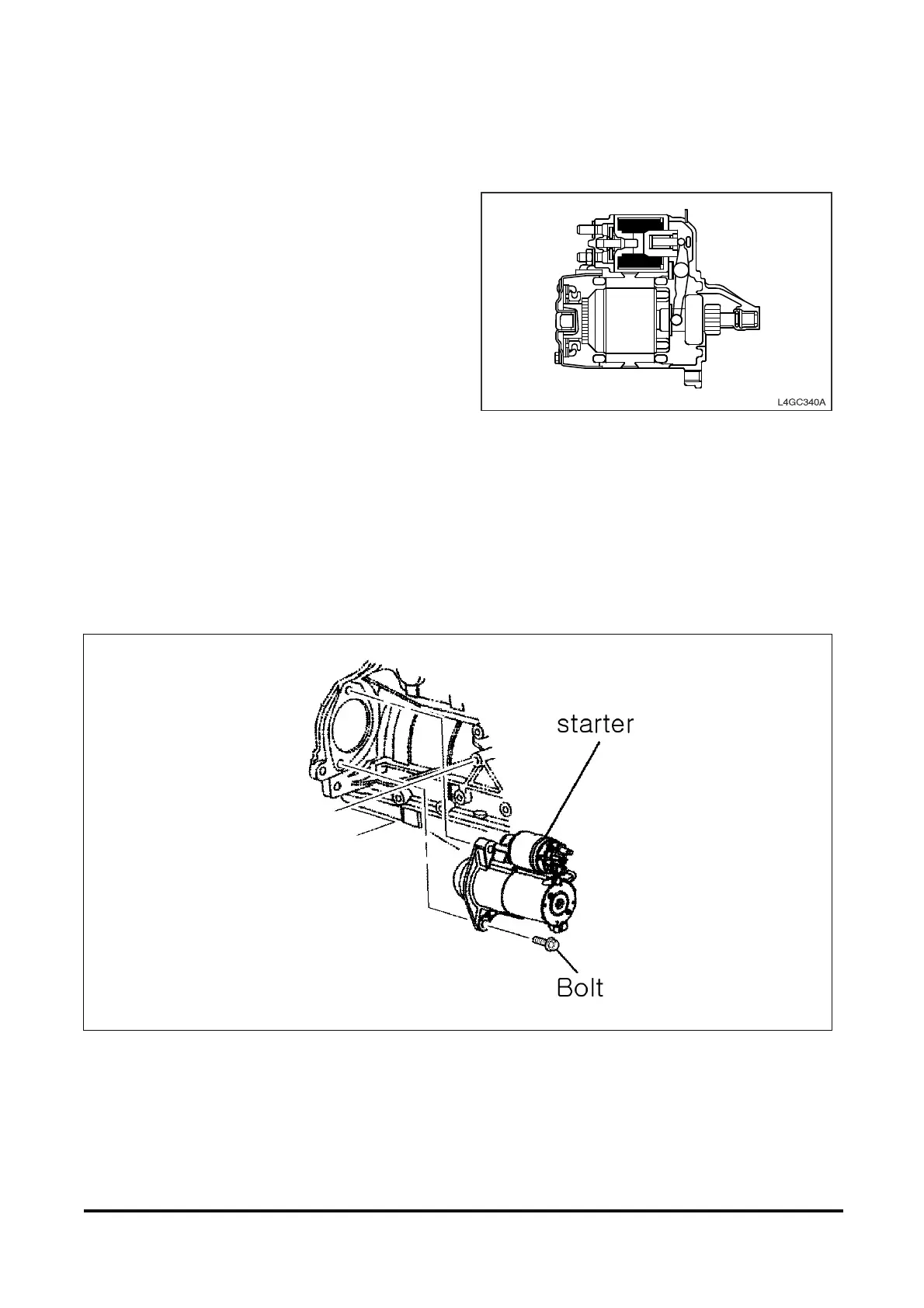 L4GC340A

starter

Bolt