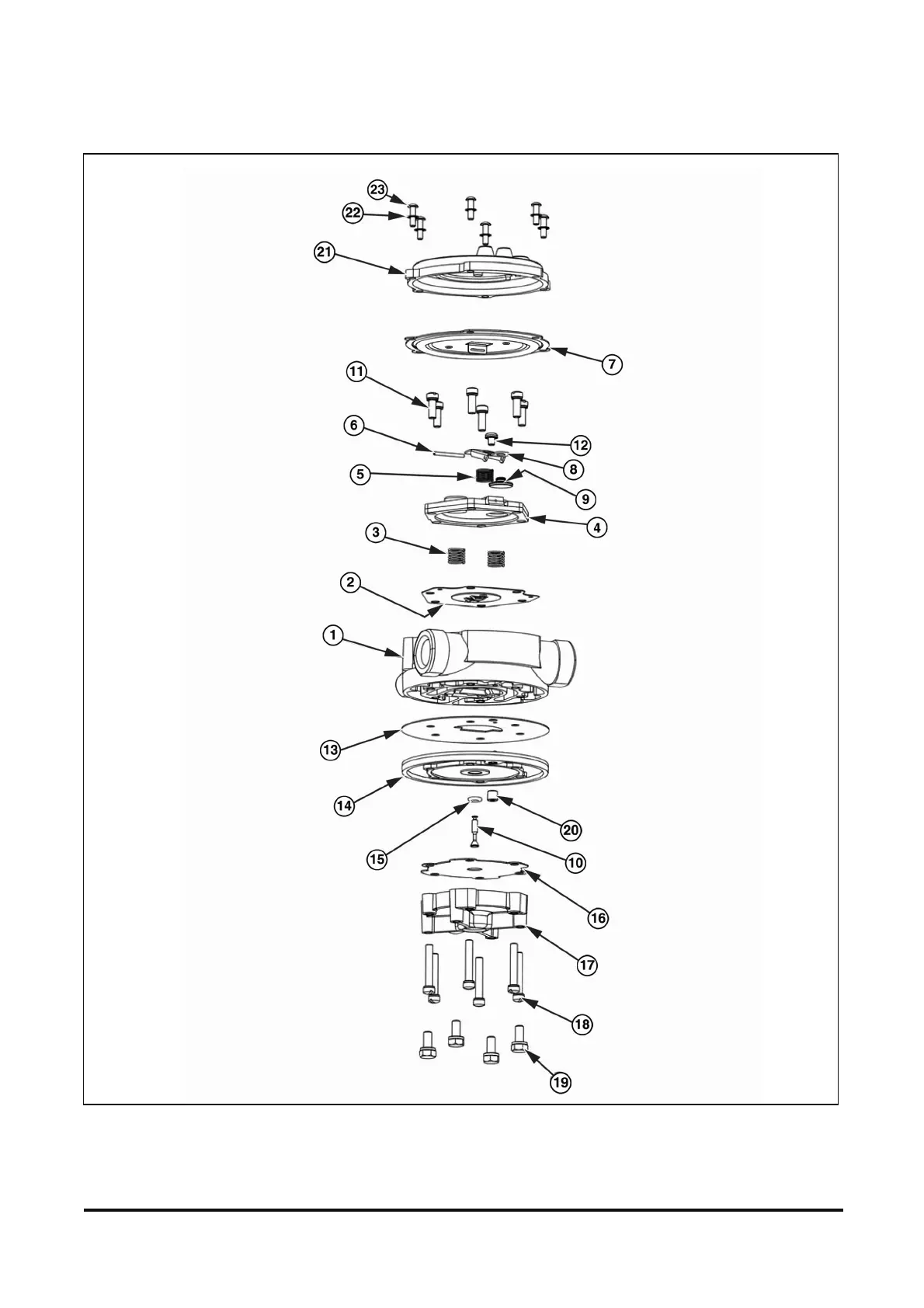 23
22
21
7
11
6
12
8
5
9
4
3
2
1
13
14
20
15
10
16
17
18
19