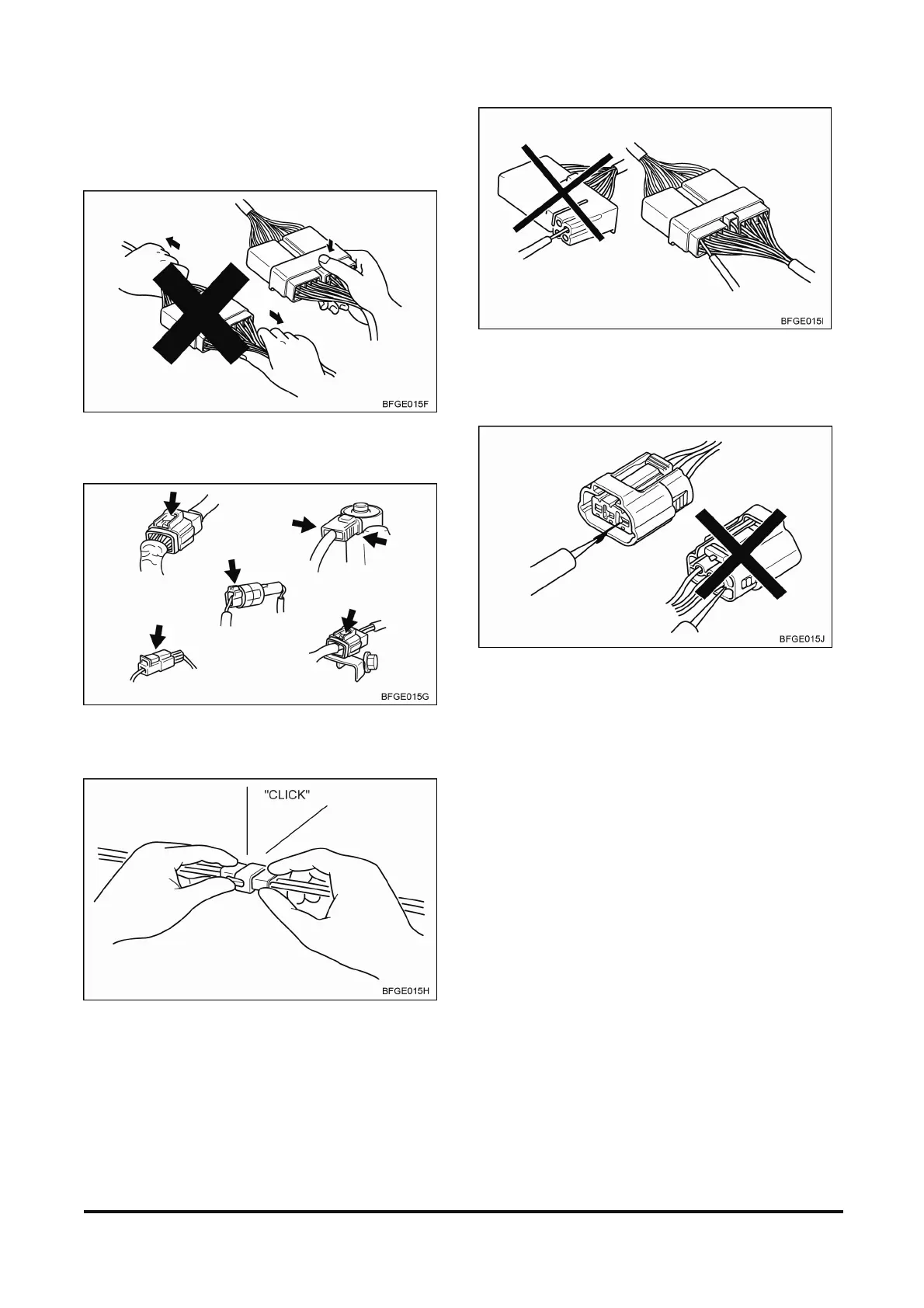 BFGE015F

BFGE015G

"CLICK"

BFGE015H

BFGE015I

BFGE015J