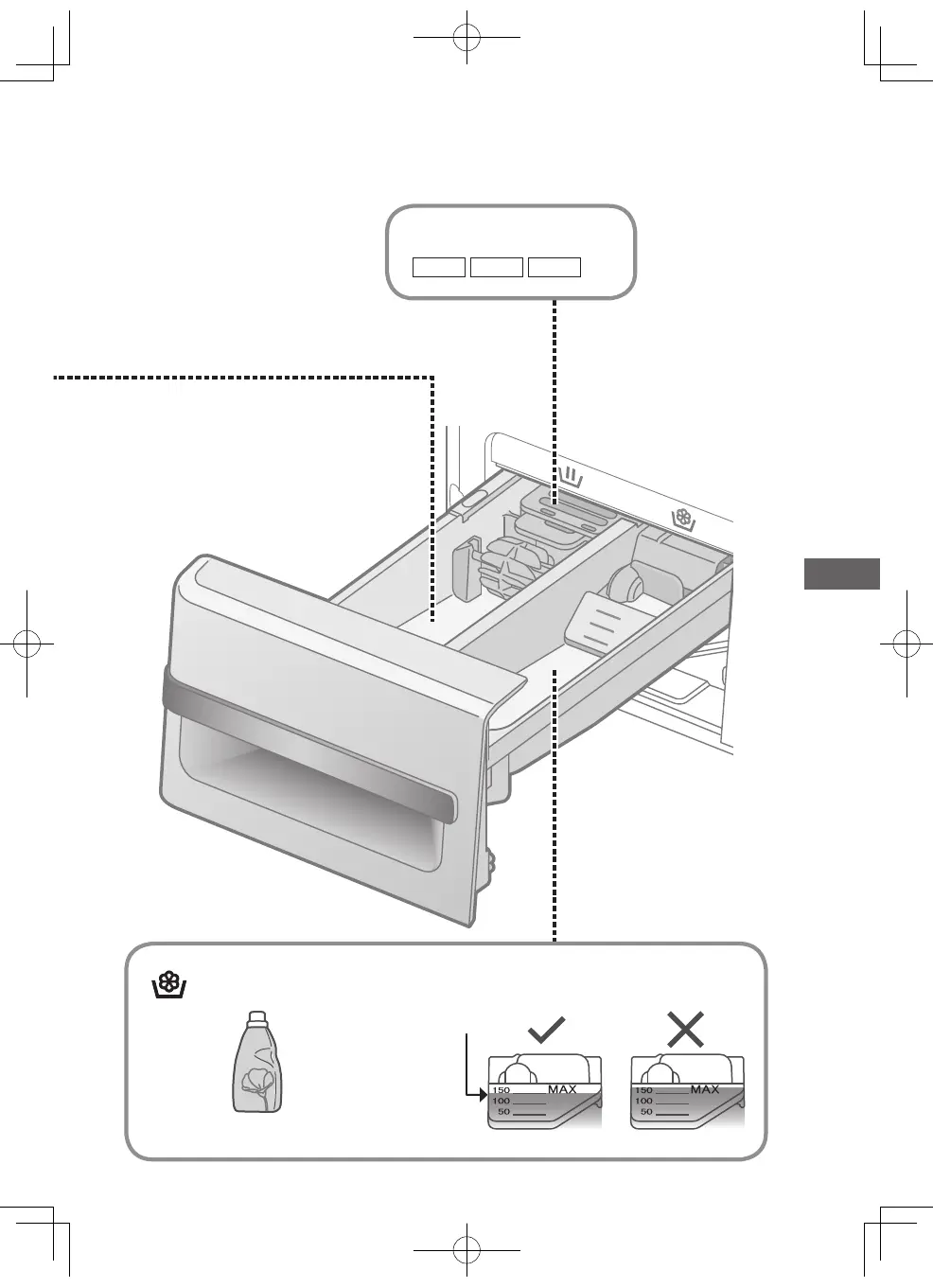 150 MAX
100
50

150 MAX
100
50