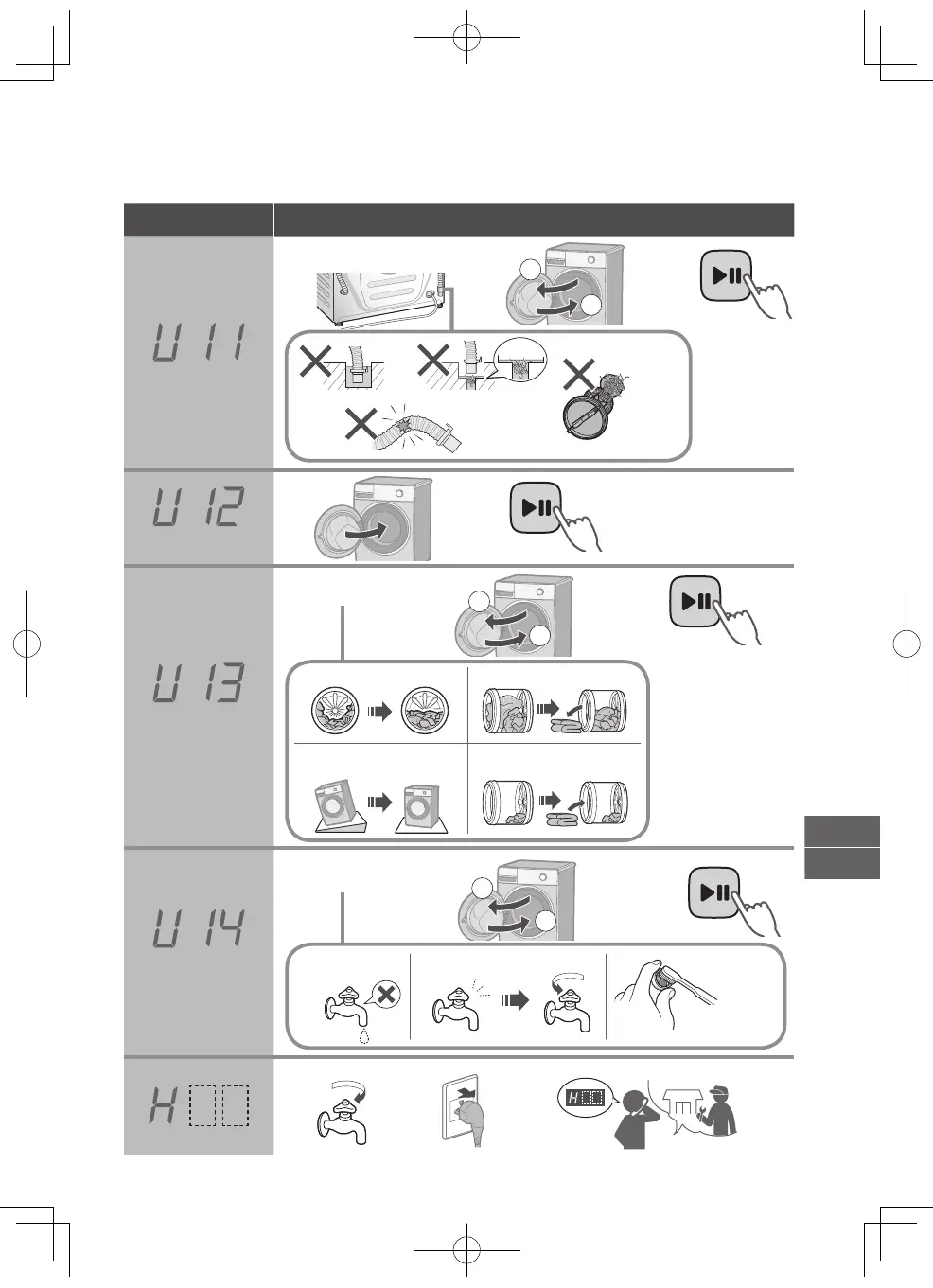 U 11

U 12

U 13

U 14

H