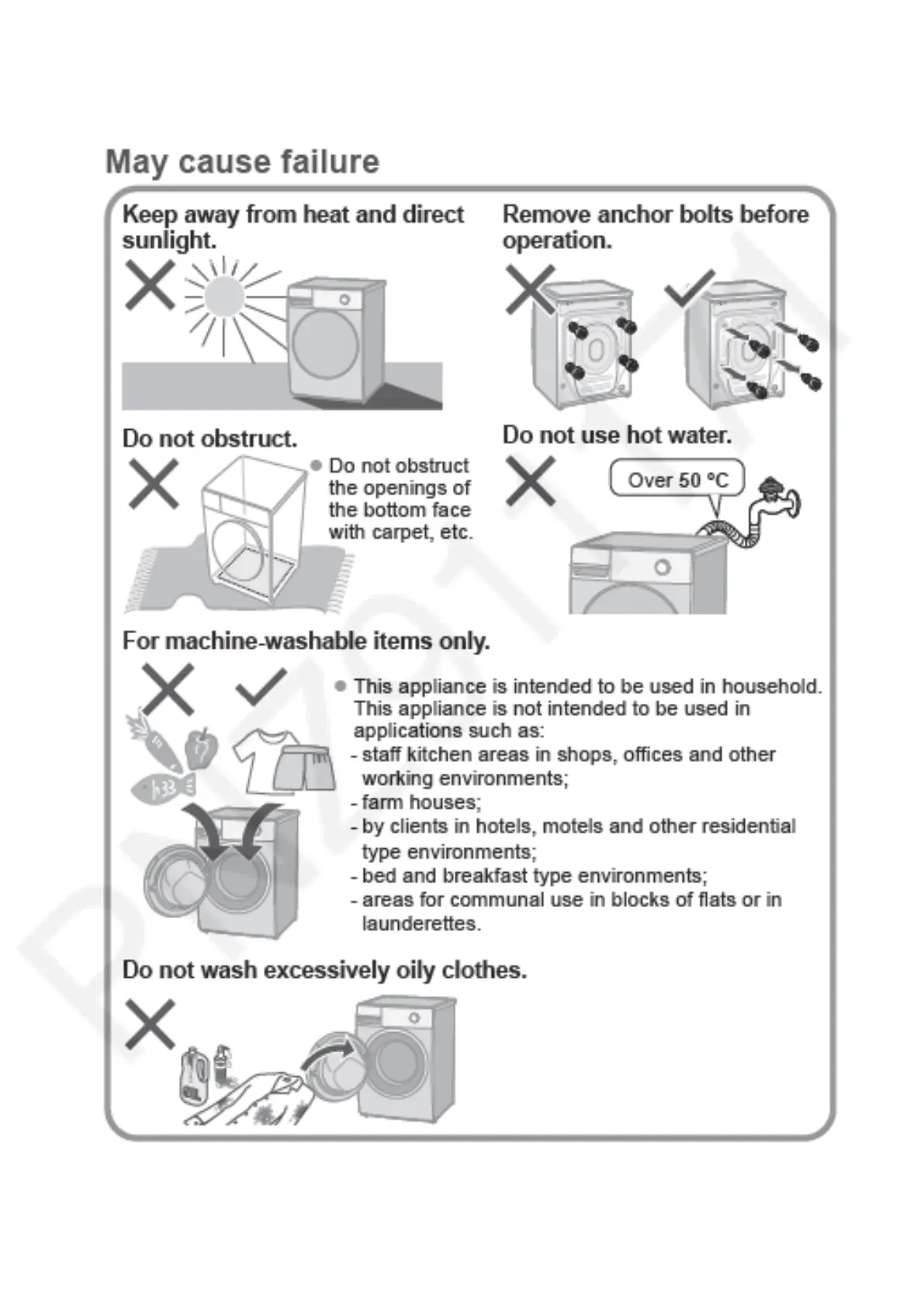 May cause failure

Keep away from heat and direct sunlight.

Remove anchor bolts before operation.

Do not obstruct.

● Do not obstruct the openings of the bottom face with carpet, etc.

Do not use hot water.

Over 50 °C

For machine-washable items only.

● This appliance is intended to be used in household. This appliance is not intended to be used in applications such as:
- staff kitchen areas in shops, offices and other working environments;
- farm houses;
- by clients in hotels, motels and other residential type environments;
- bed and breakfast type environments;
- areas for communal use in blocks of flats or in launderettes.

Do not wash excessively oily clothes.

OIL