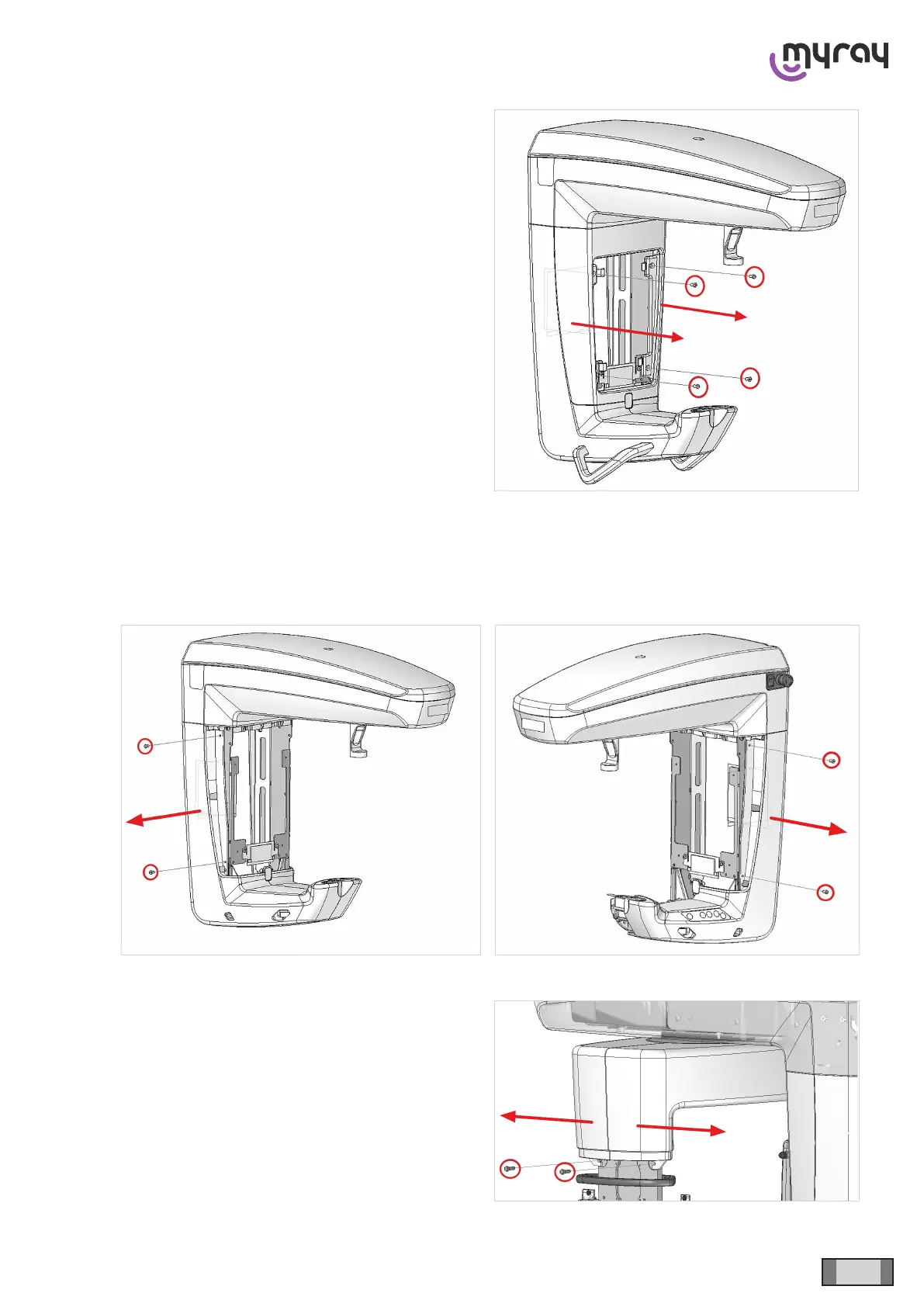 myray