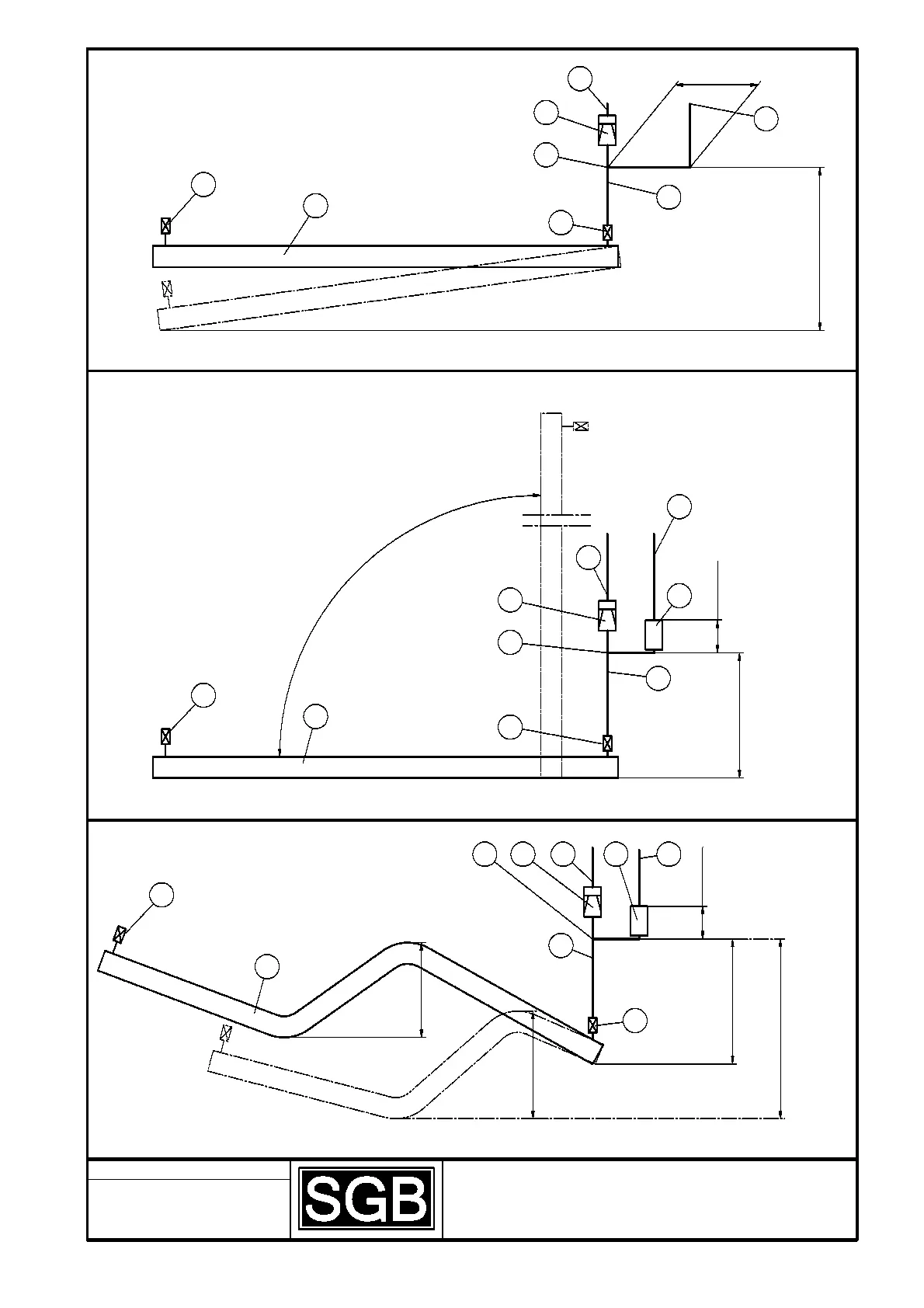 SGB