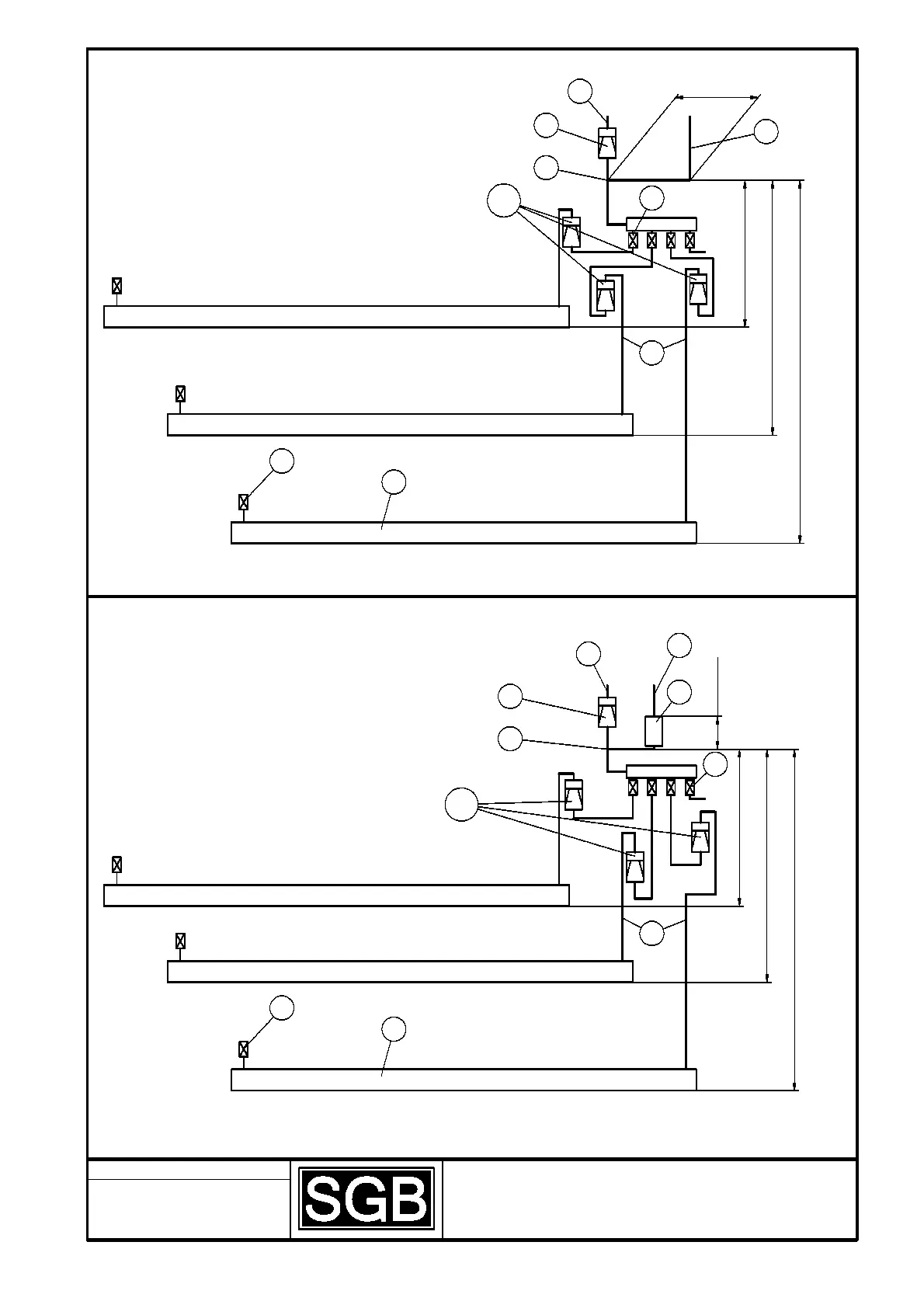 SGB