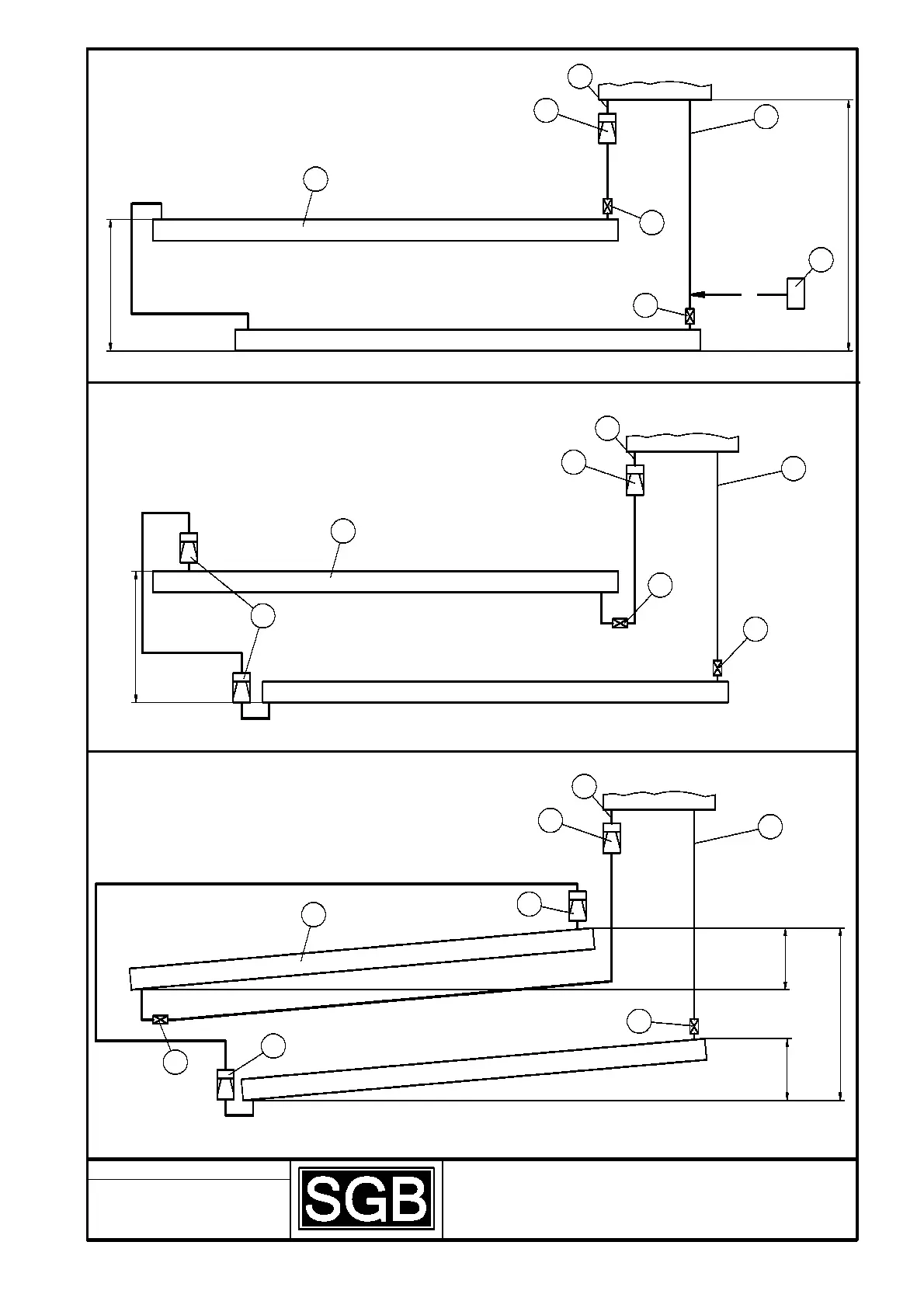 SGB