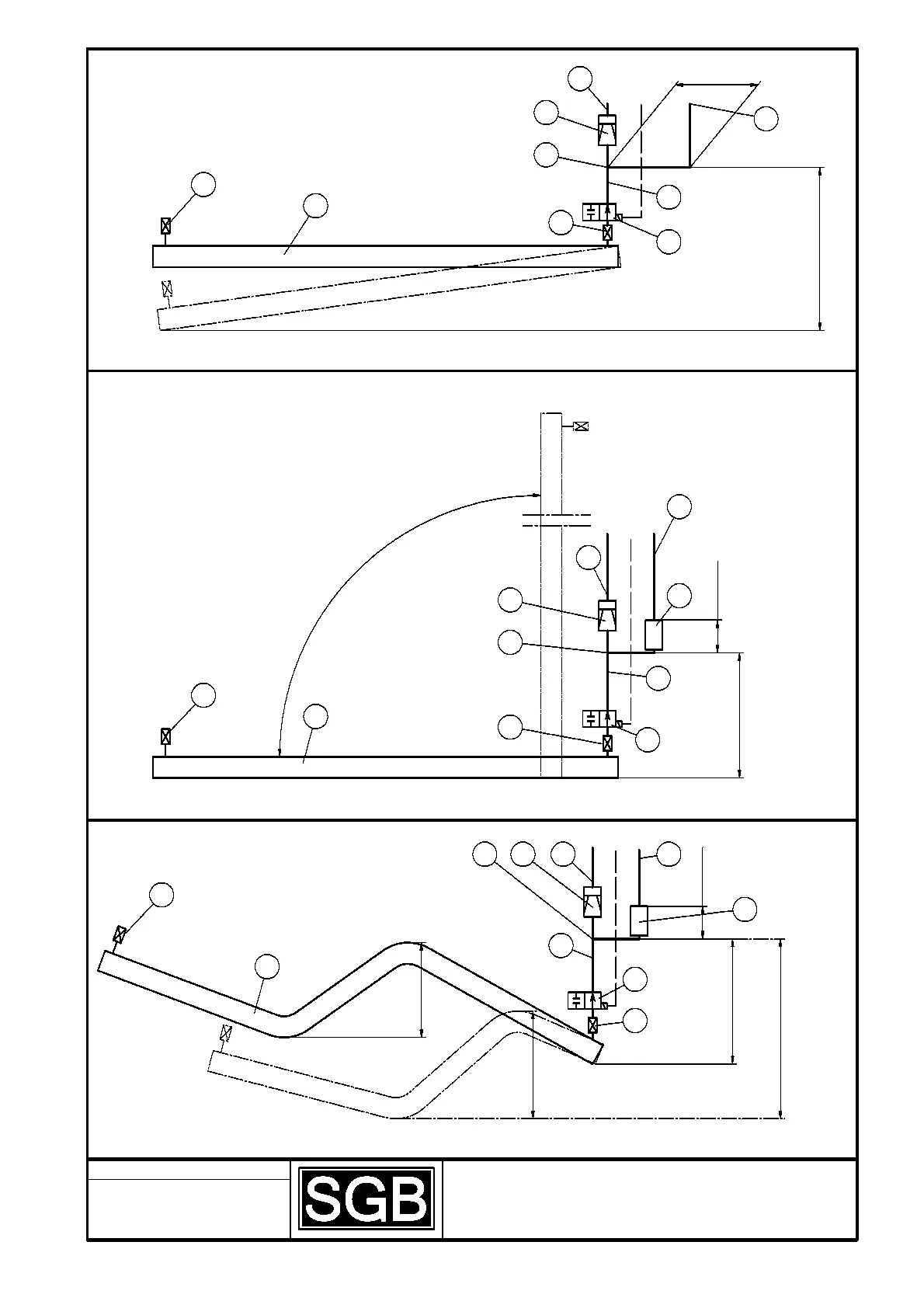 SGB