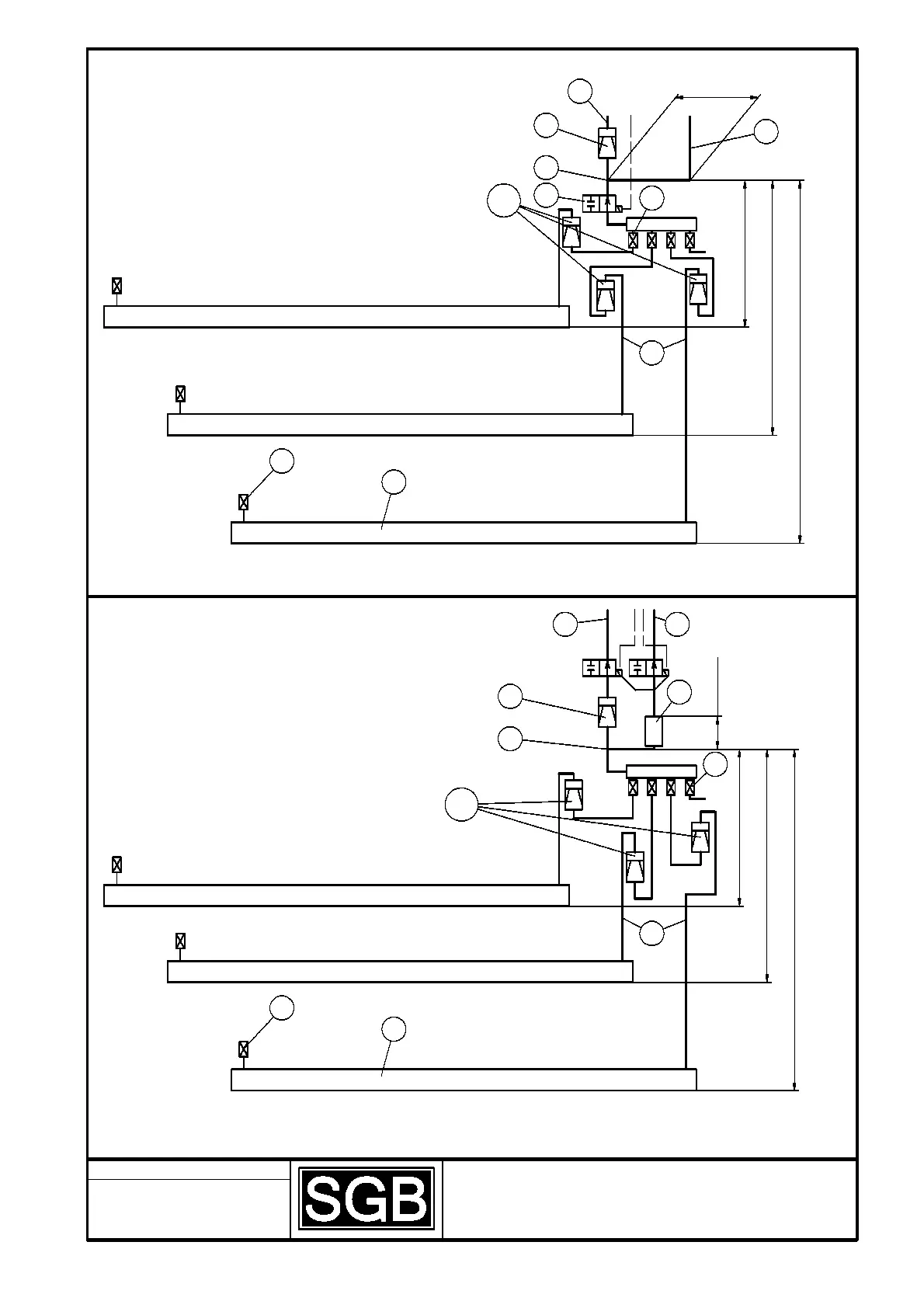 SGB