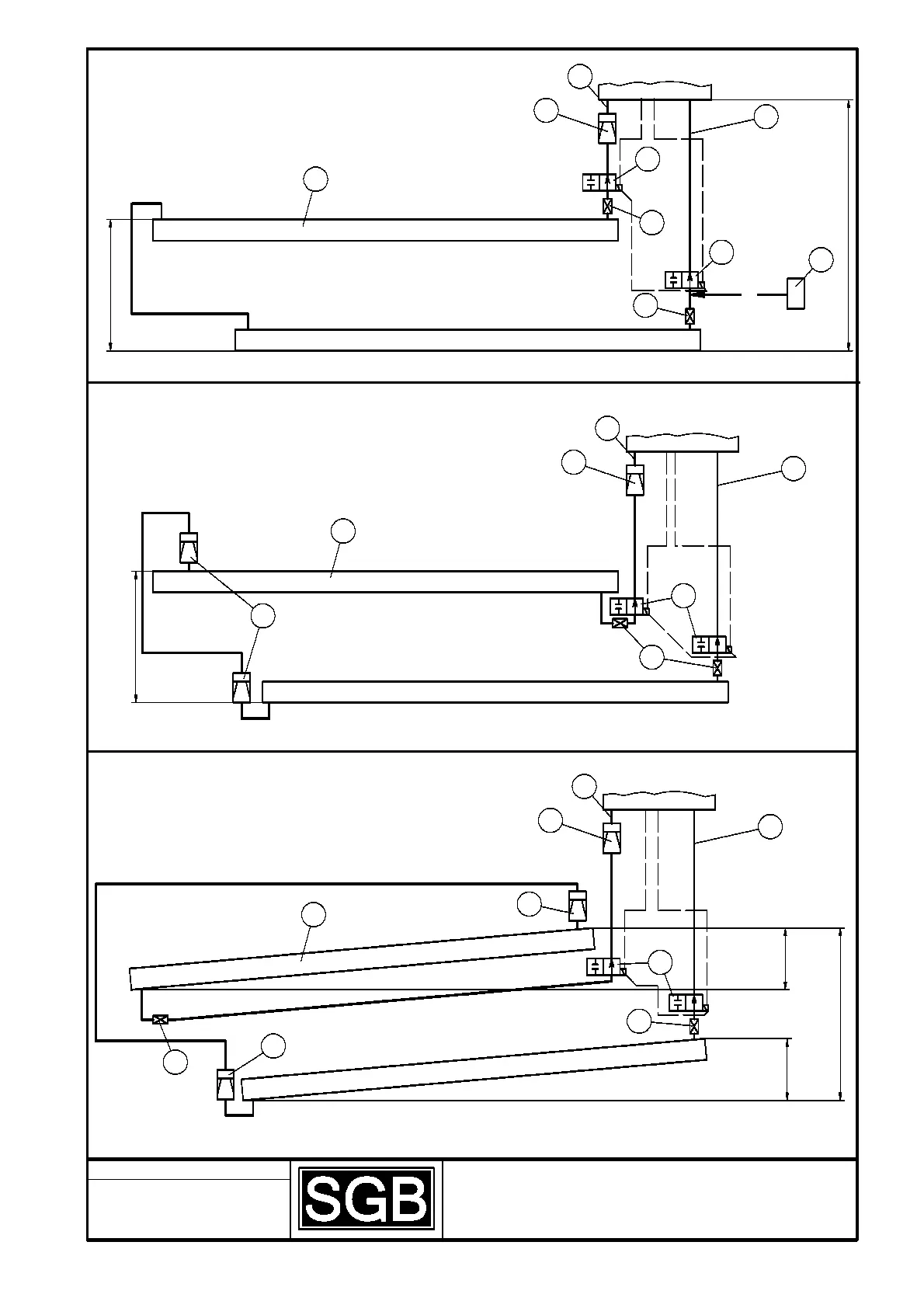 SGB