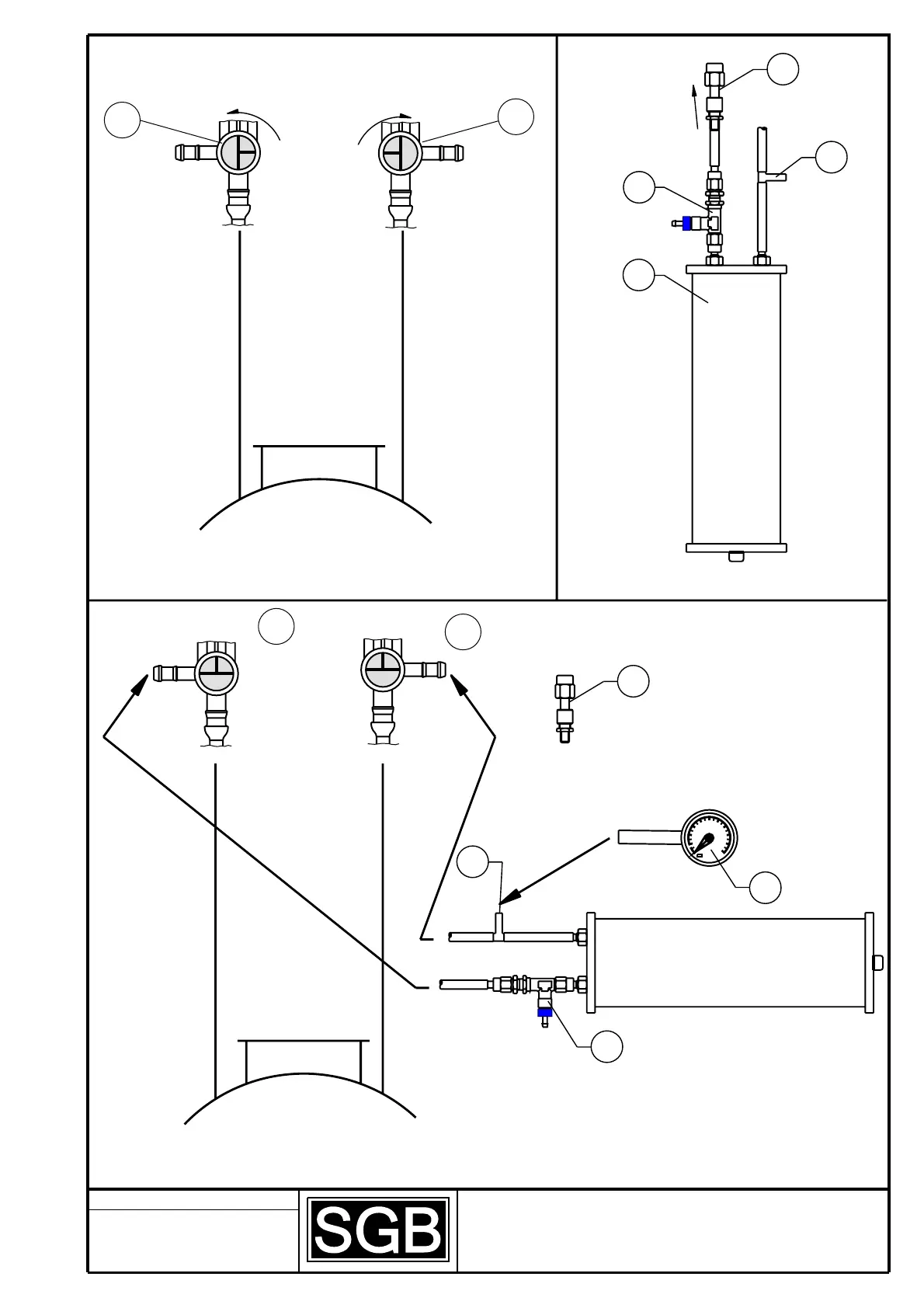 SGB