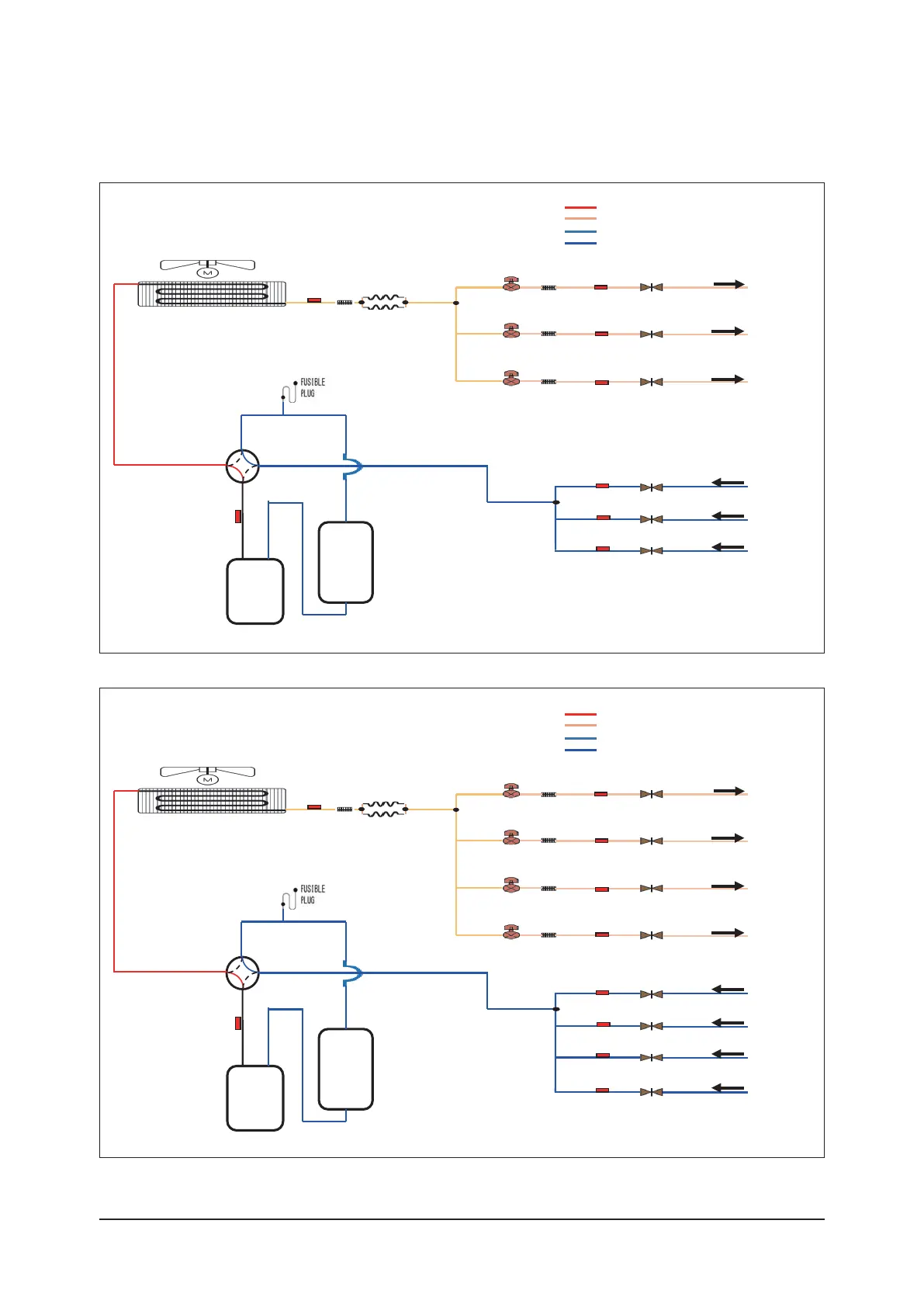 M

FUSIBLE PLUG

M

FUSIBLE PLUG