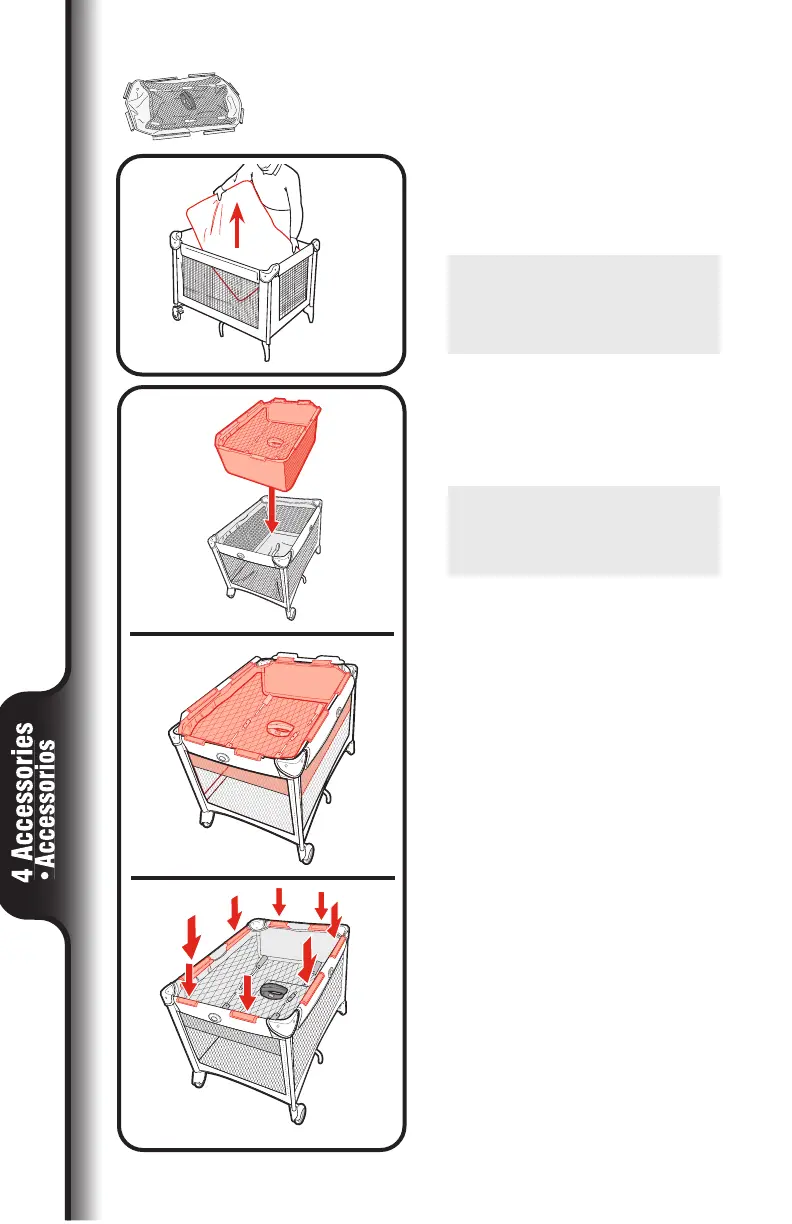 4 Accessories
• Accessorios