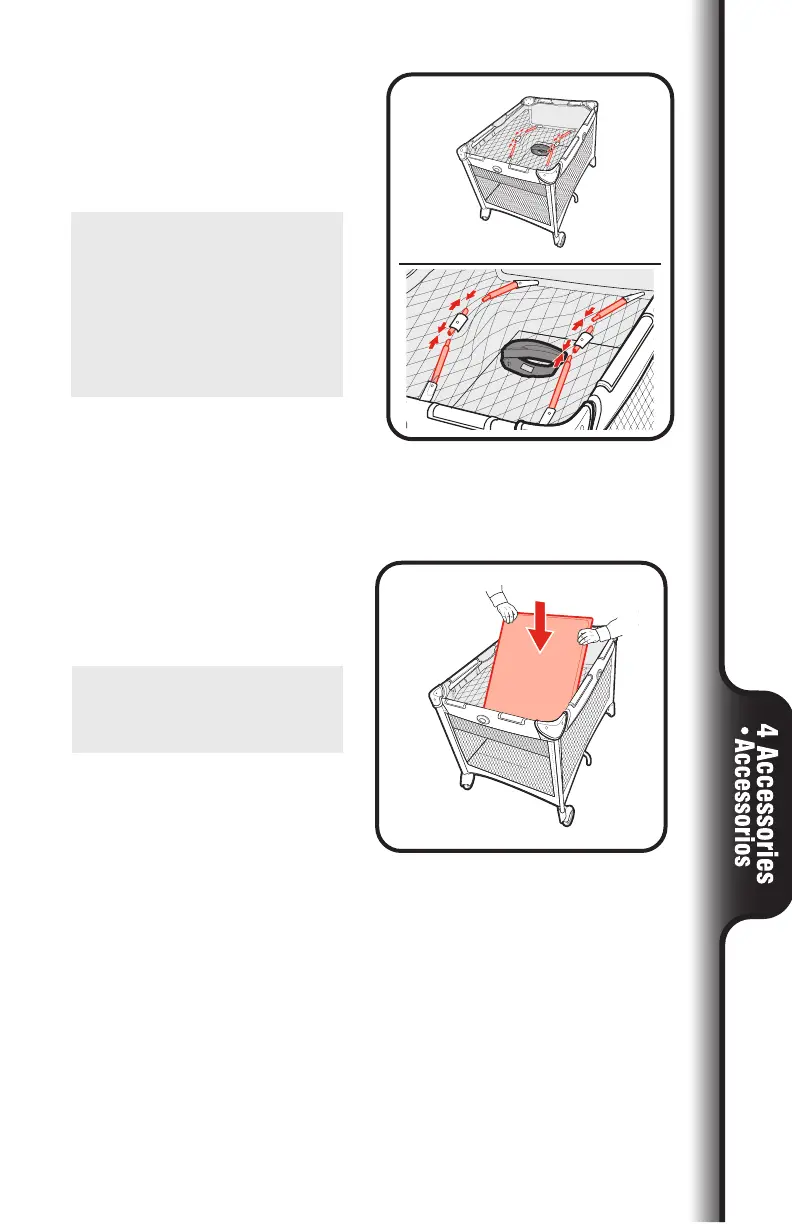 4 Accessories • Accessorios