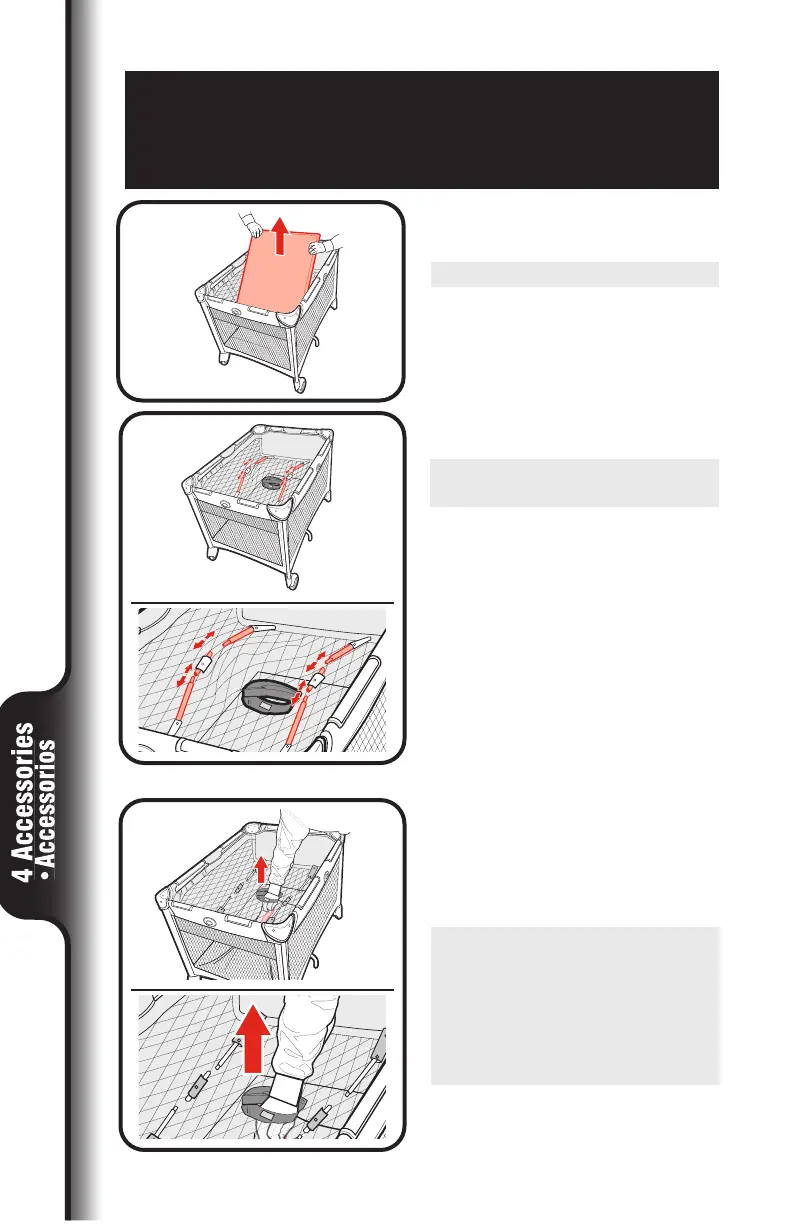 4 Accessories
• Accessorios