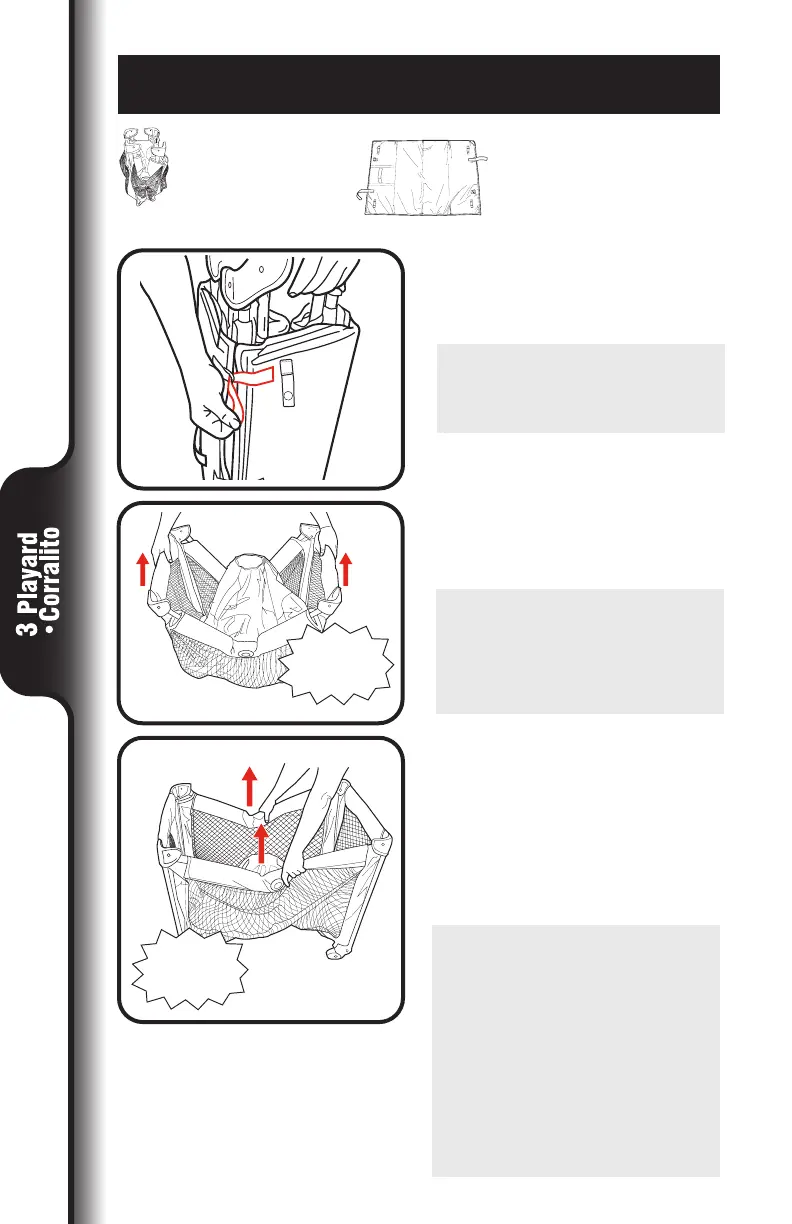 3 Playard
• Corralito