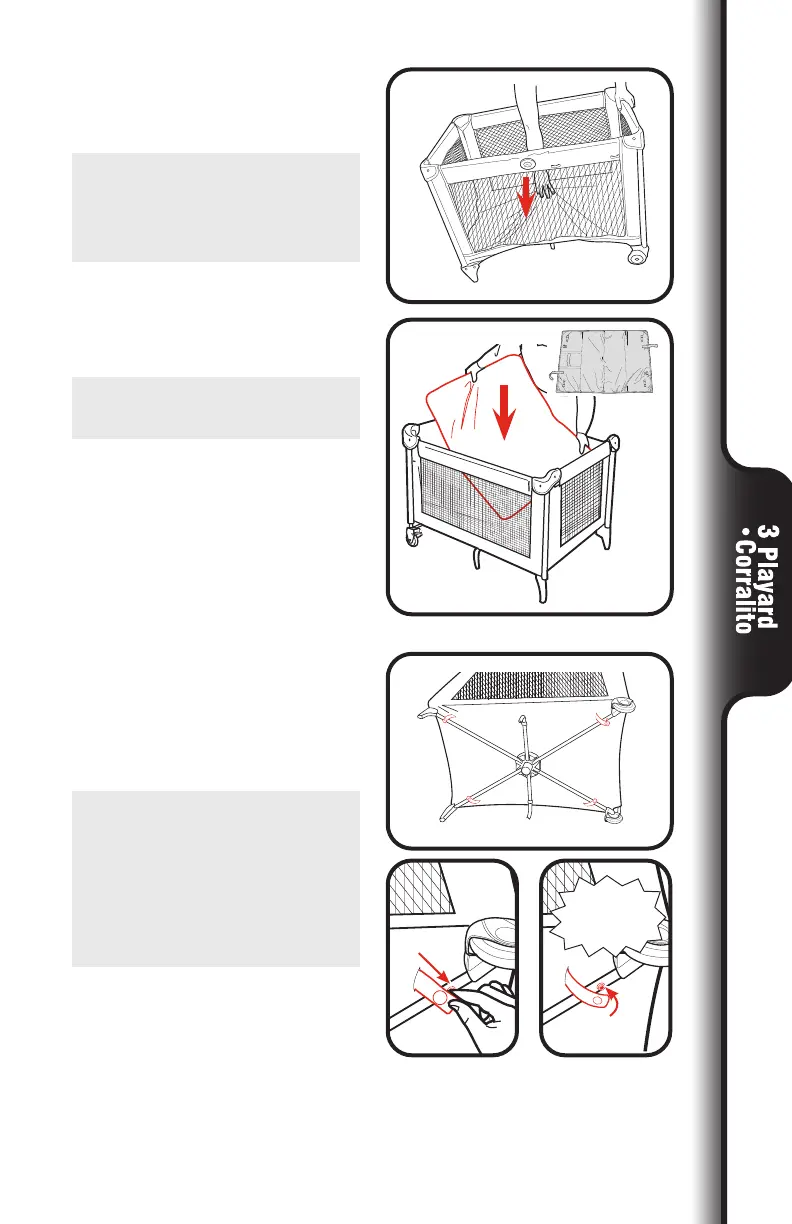 3 Playard
• Corralito