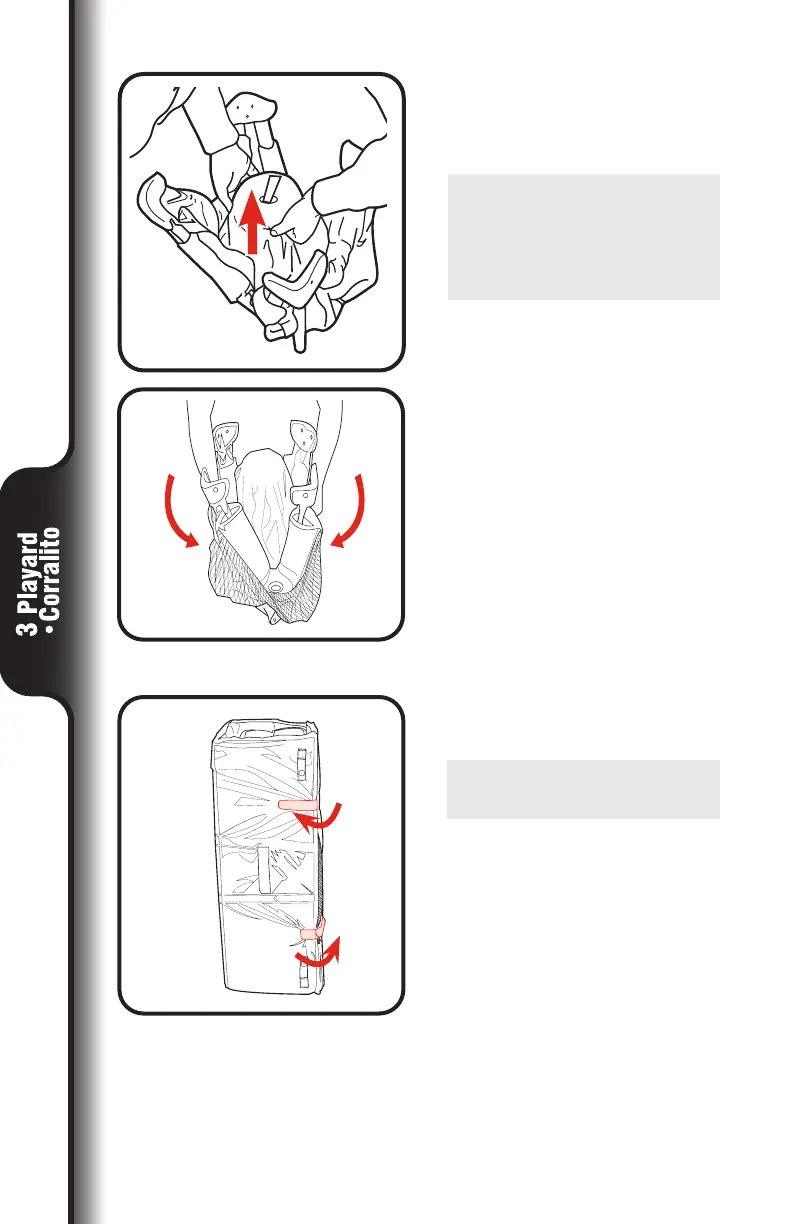 3 Playard
• Corralito