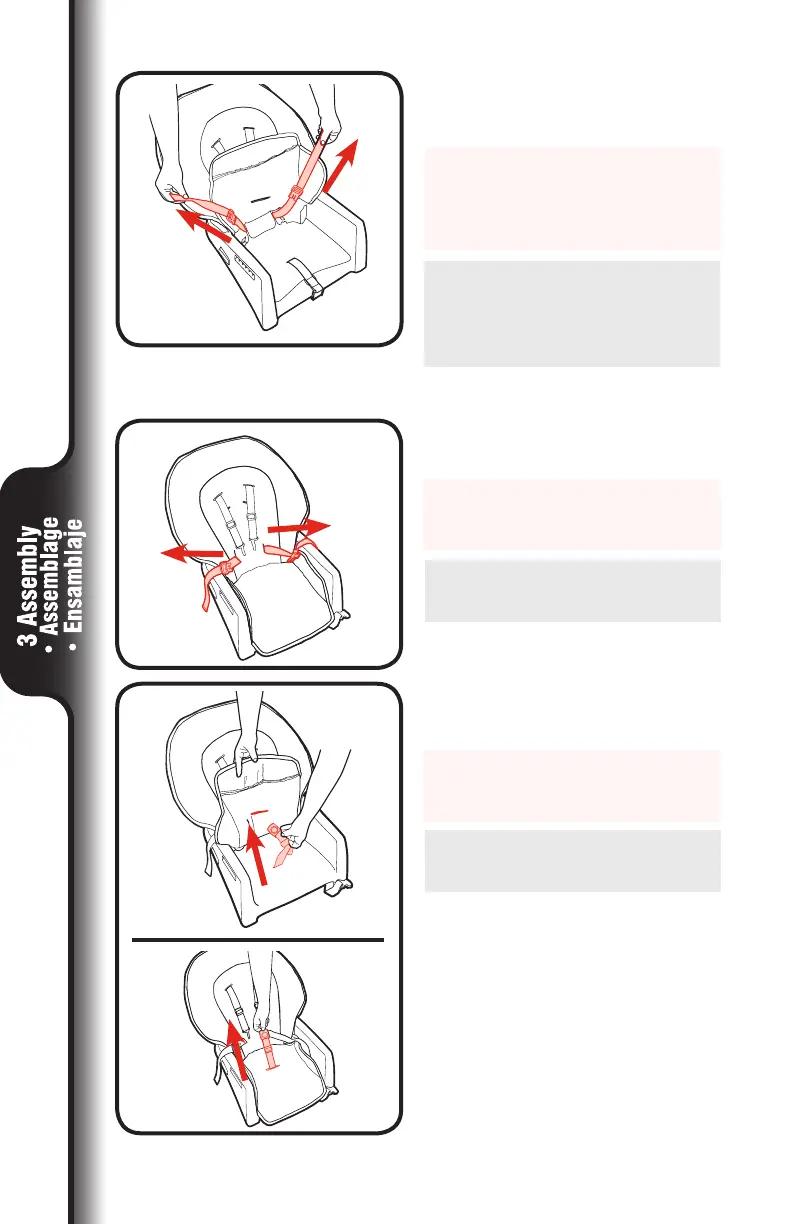 3 Assembly
• Assemblage
• Ensamblaje