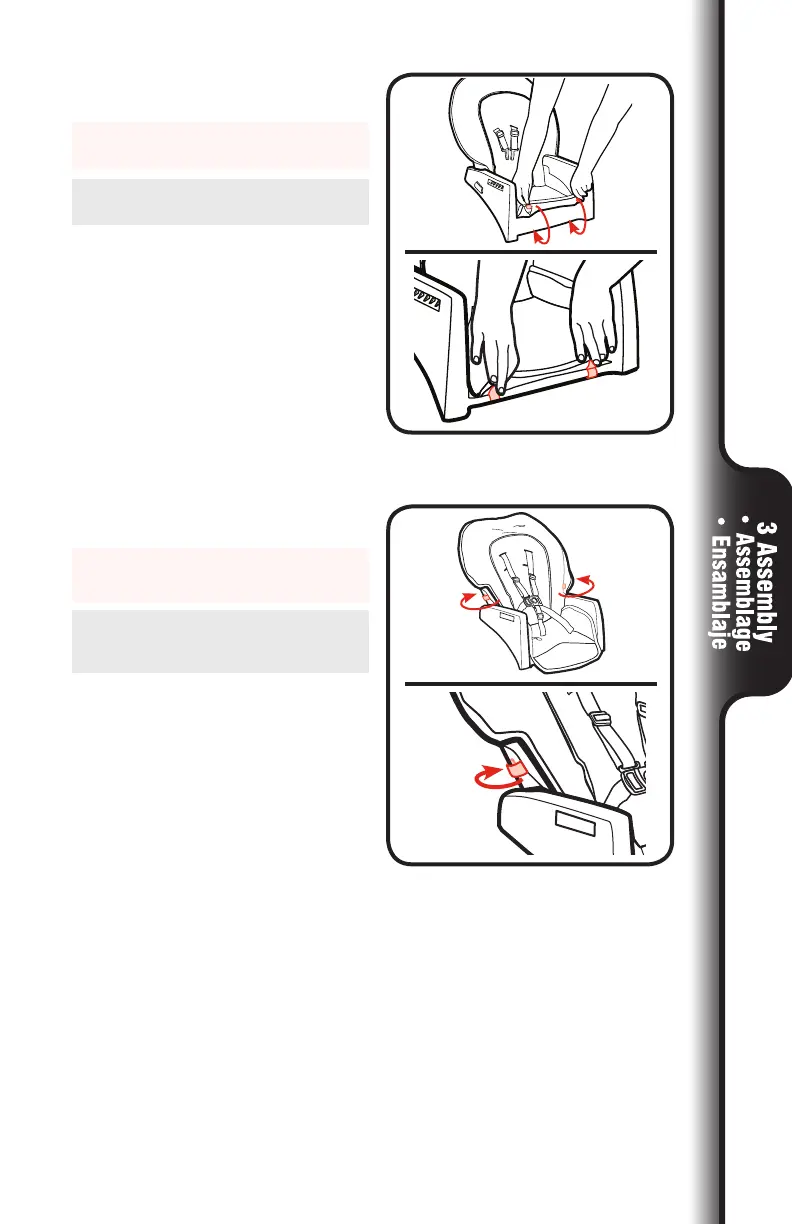 3 Assembly
• Assemblage
• Ensamblaje