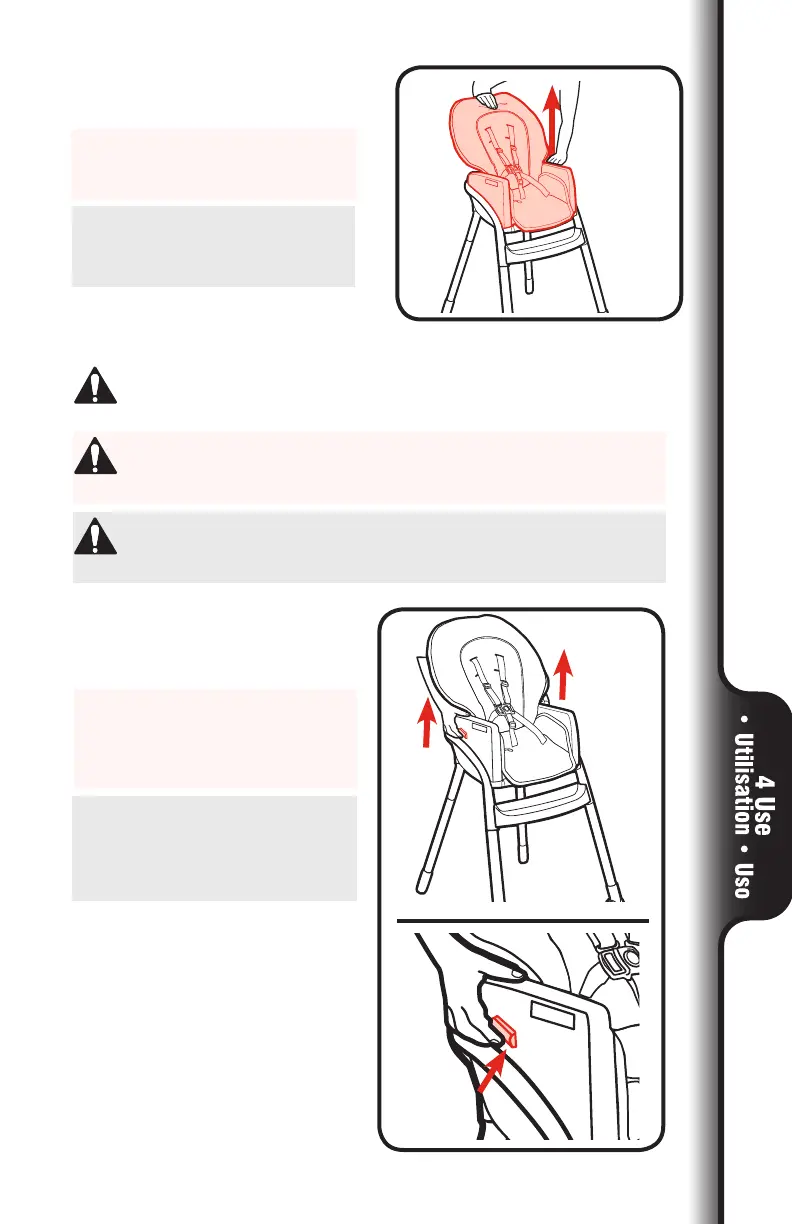 4 Use • Utilisation • Uso