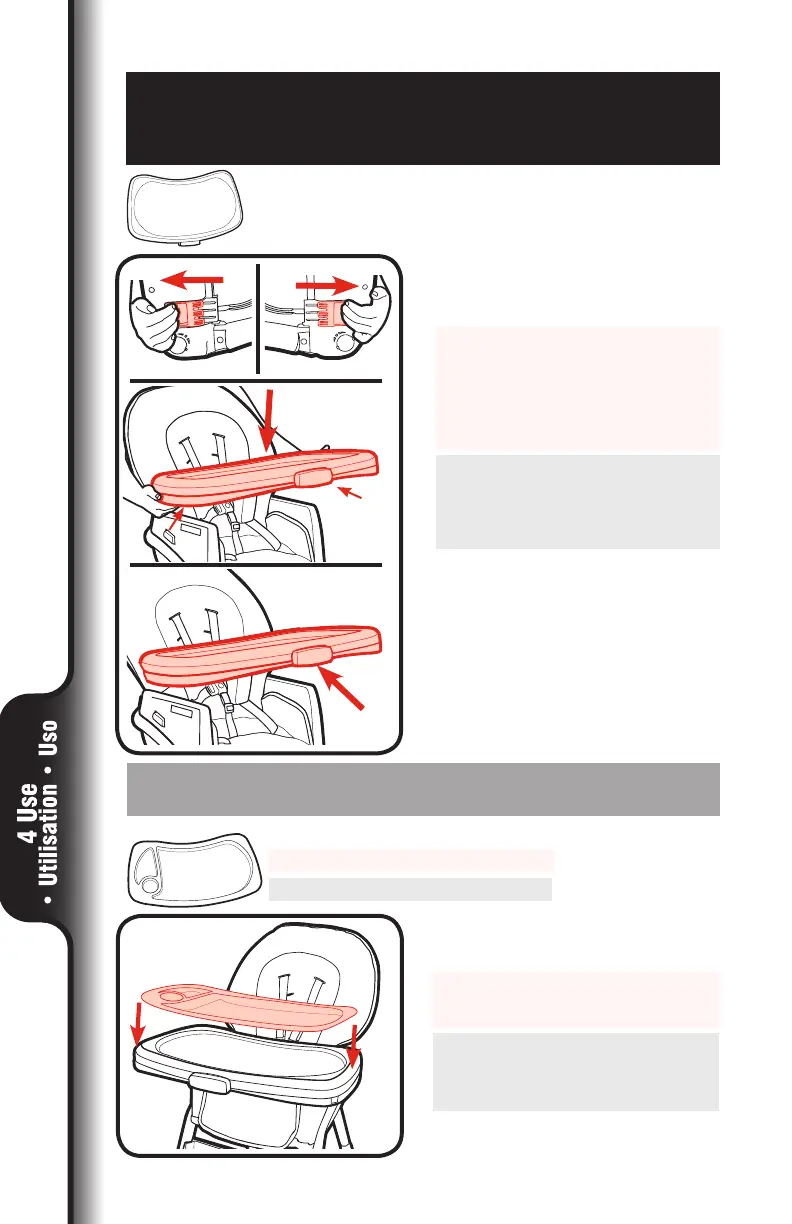 4 Use
• Utilisation • Uso