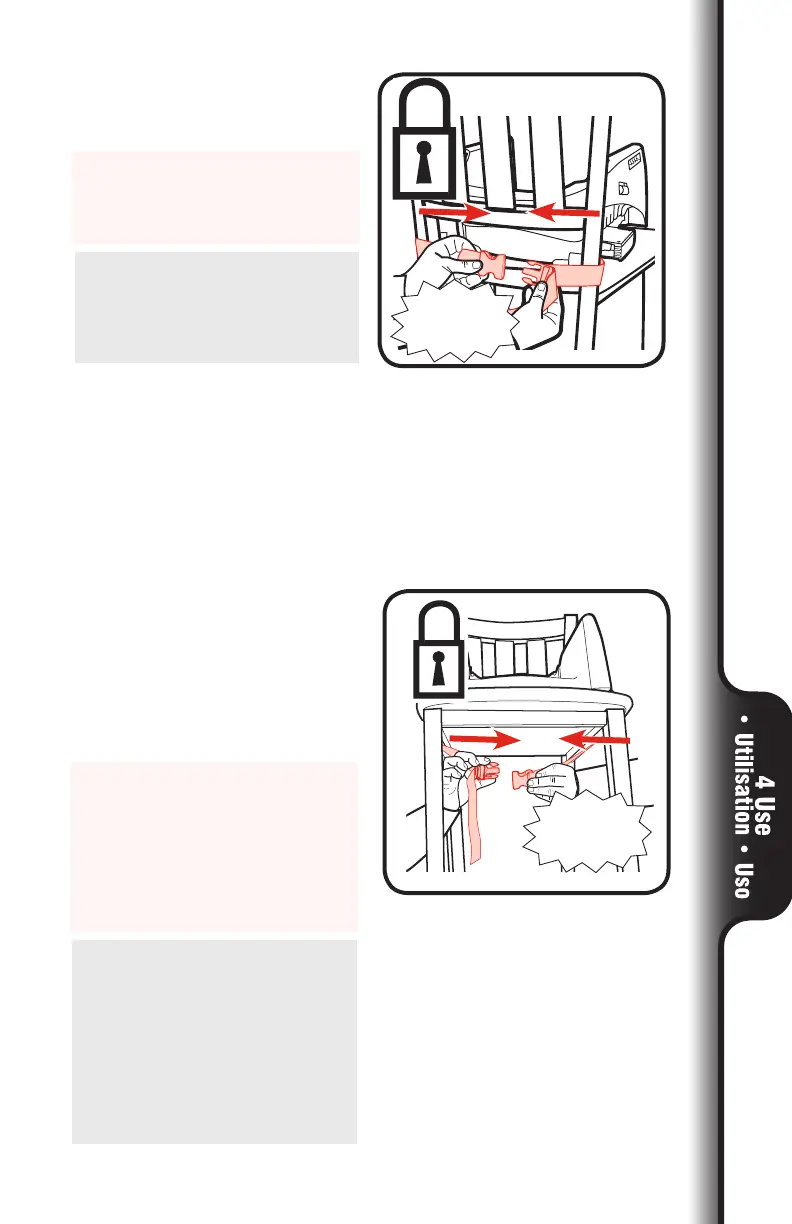 4 Use • Utilisation • Uso