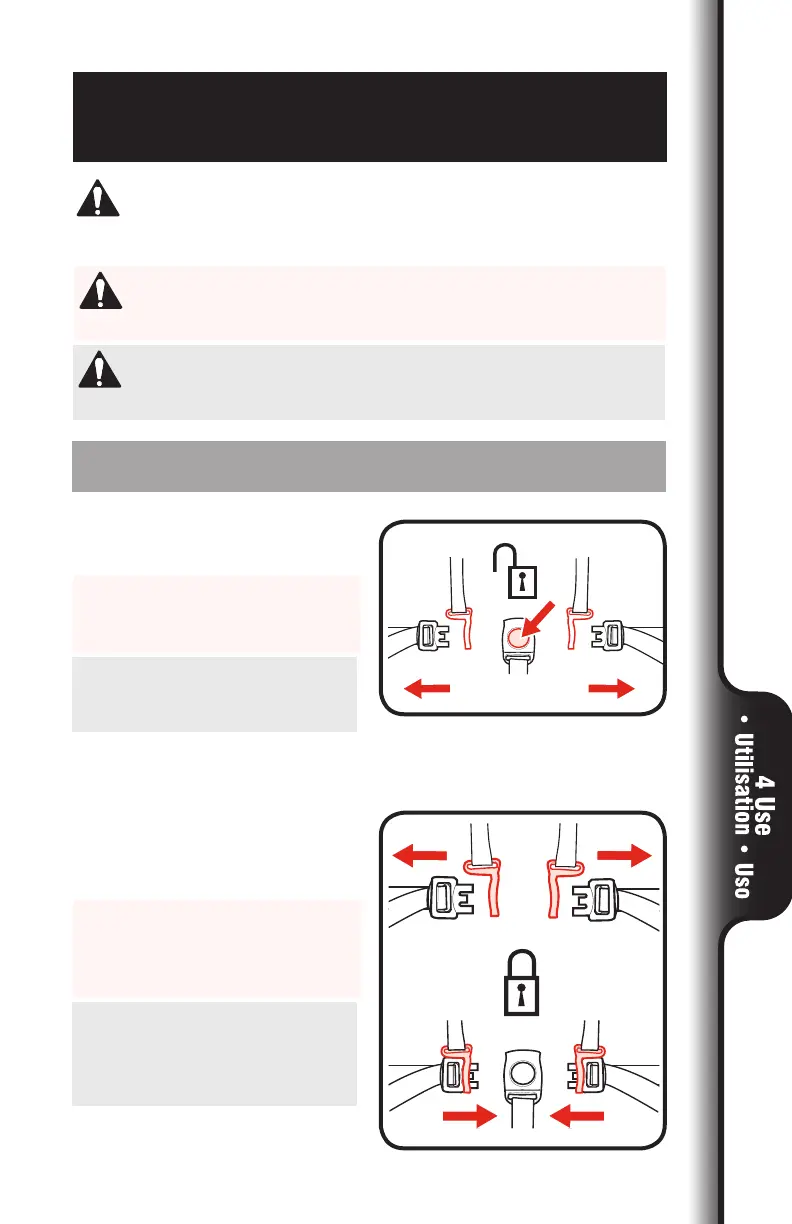 4 Use • Utilisation • Uso