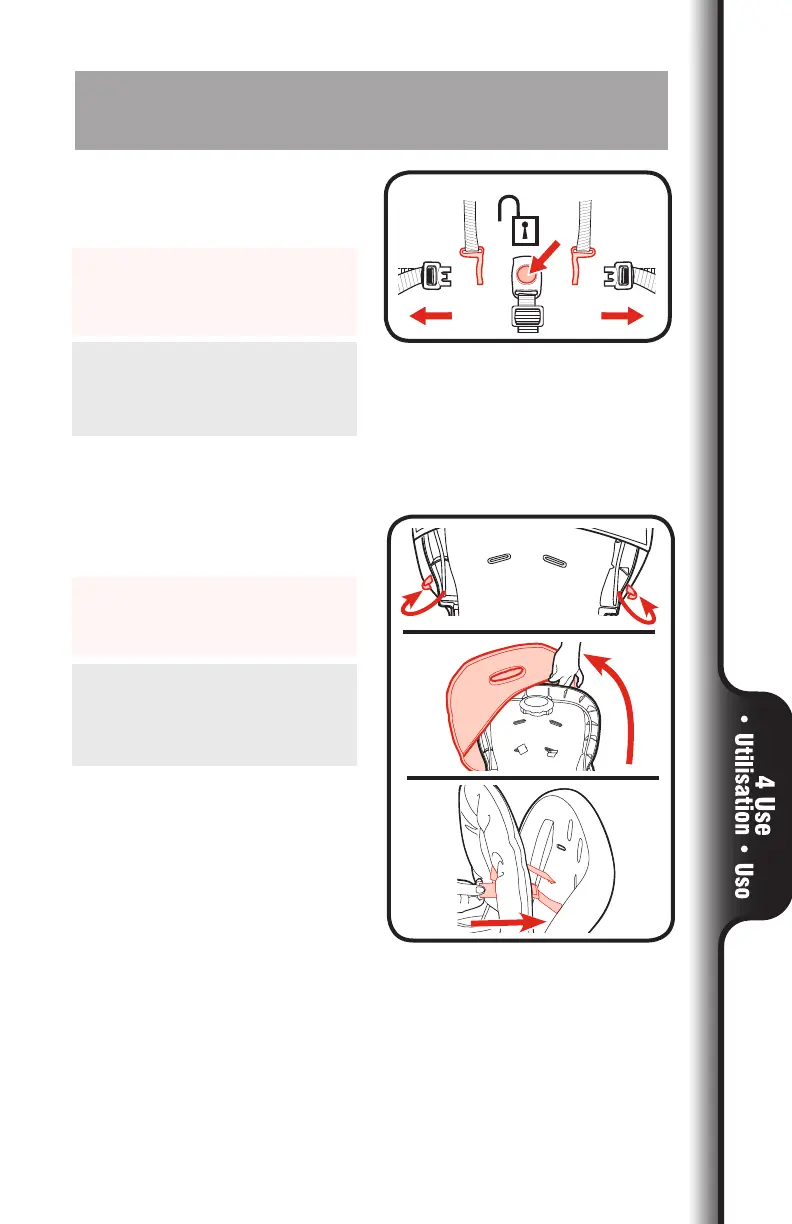 4 Use • Utilisation • Uso