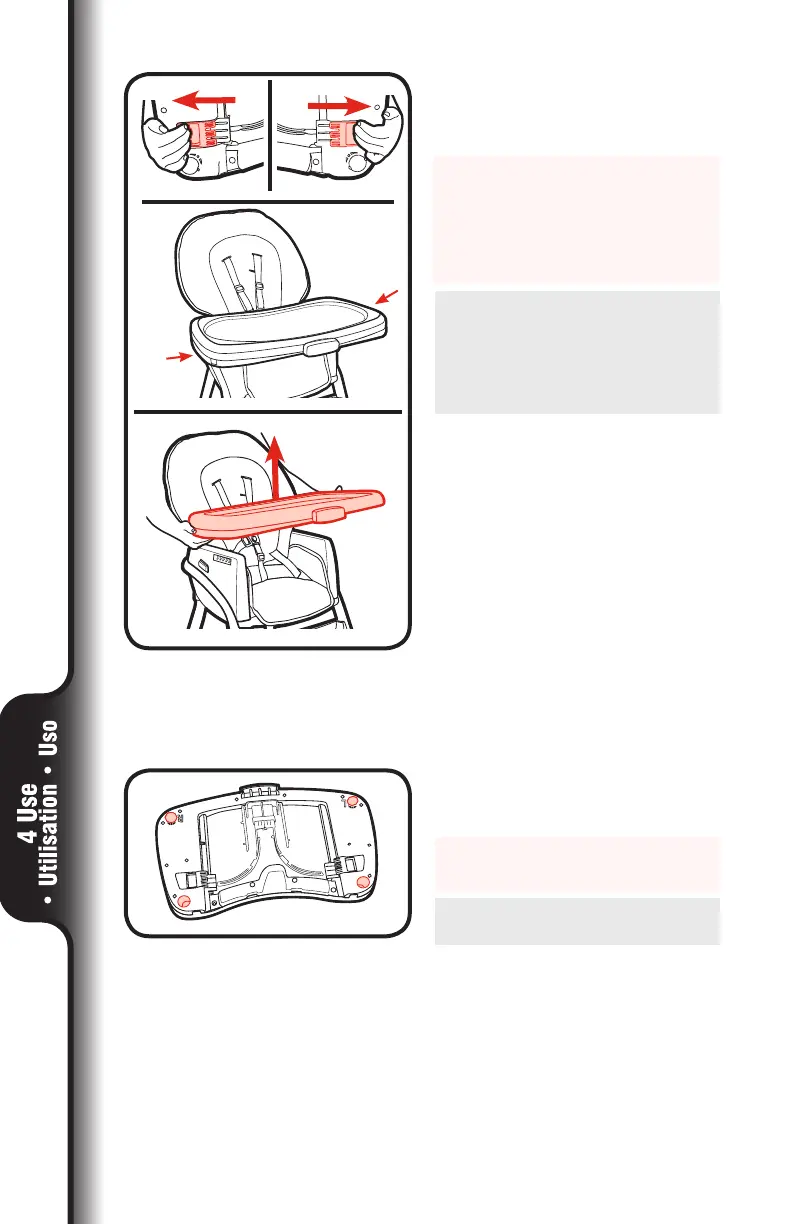 4 Use
• Utilisation • Uso